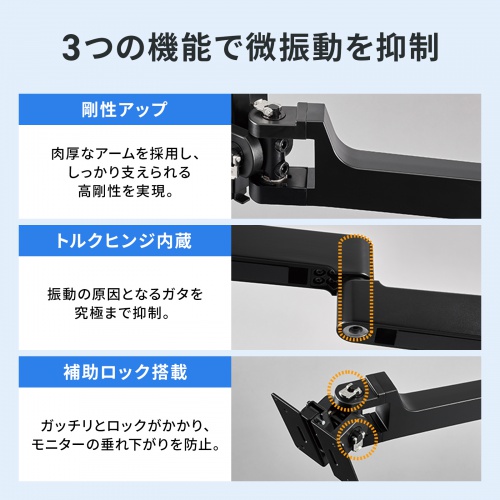 3つの機能で微振動を抑制

剛性アップ

肉厚なアームを採用し、しっかり支えられる高剛性を実現。

トルクヒンジ内蔵

振動の原因となるガタを究極まで抑制。

補助ロック搭載

ガッチリとロックがかかり、モニターの垂れ下がりを防止。