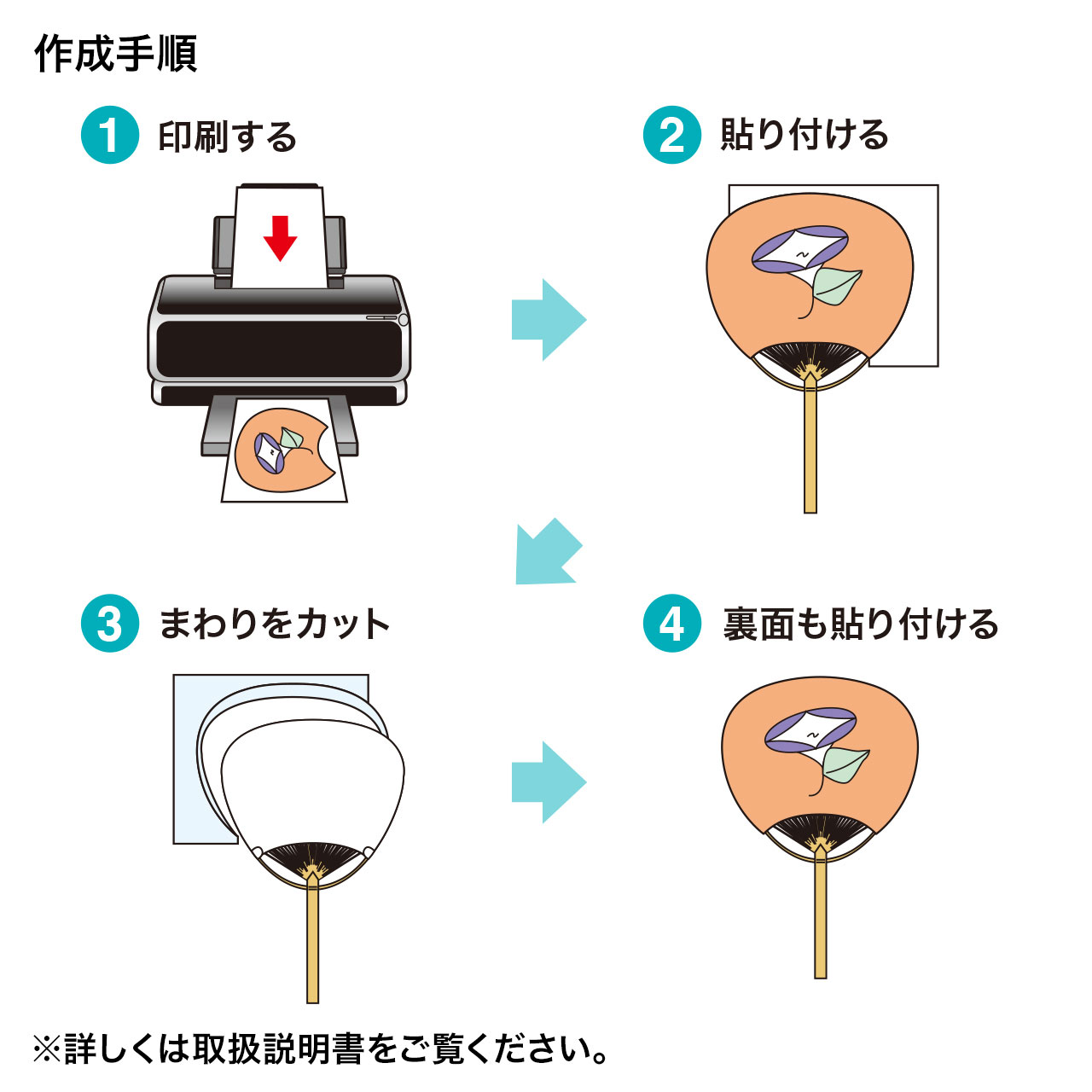 作成手順

1 印刷する

2 貼り付ける

3 まわりをカット

4 裏面も貼り付ける

※詳しくは取扱説明書をご覧ください。