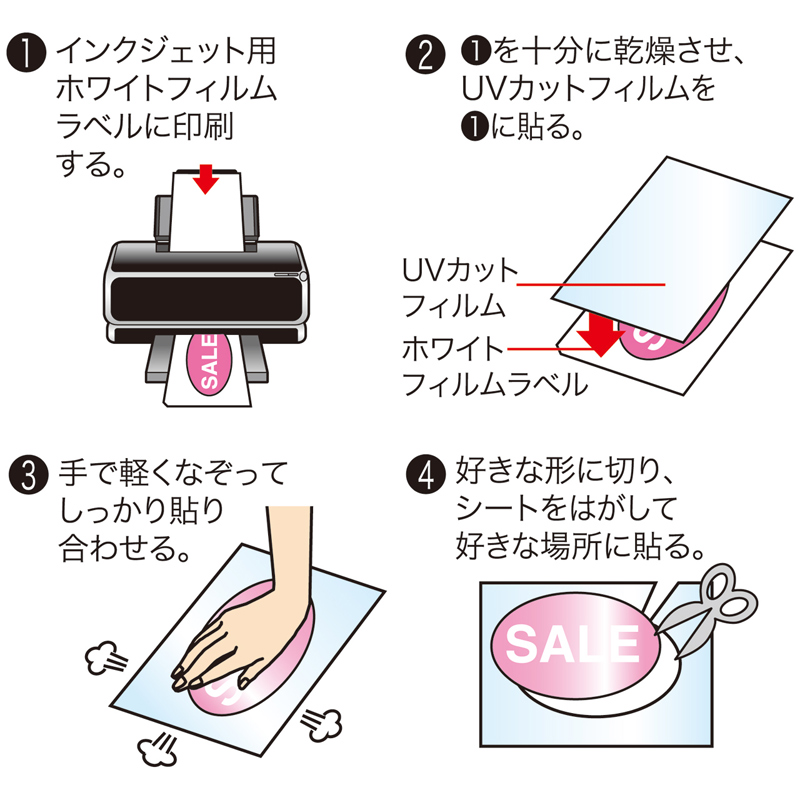 ❶ インクジェット用ホワイトフィルムラベルに印刷する。

SALE

❷ ❶を十分に乾燥させ、UVカットフィルムを❶に貼る。

UVカットフィルム

ホワイトフィルムラベル

❸ 手で軽くなぞってしっかり貼り合わせる。

❹ 好きな形に切り、シートをはがして好きな場所に貼る。

SALE