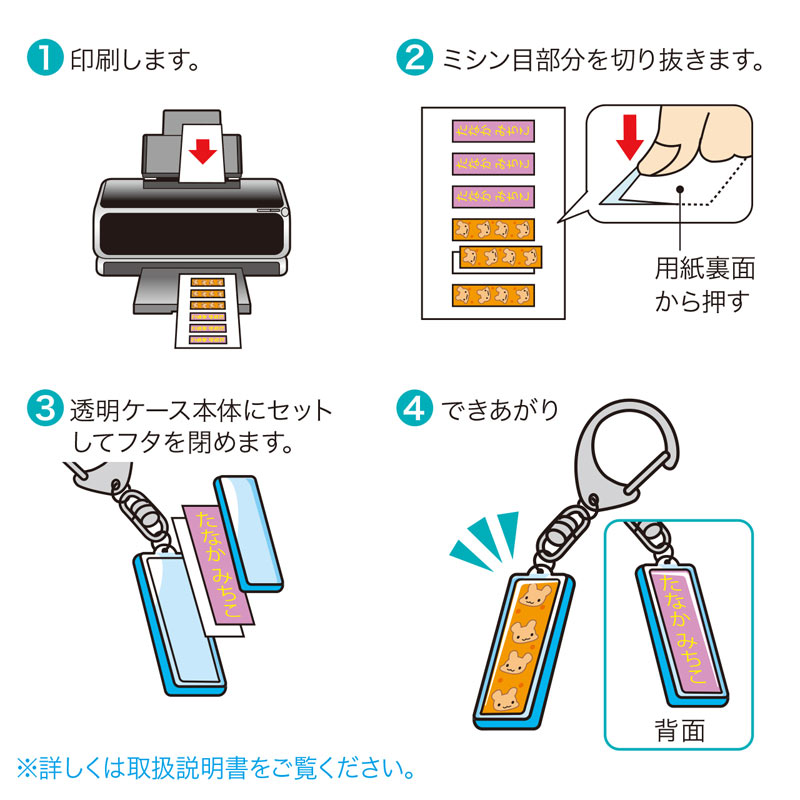 1 印刷します。

2 ミシン目部分を切り抜きます。

たなか みちこ
たなか みちこ
たなか みちこ

用紙裏面から押す

3 透明ケース本体にセットしてフタを閉めます。

たなか みちこ

4 できあがり

たなか みちこ

背面

※詳しくは取扱説明書をご覧ください。