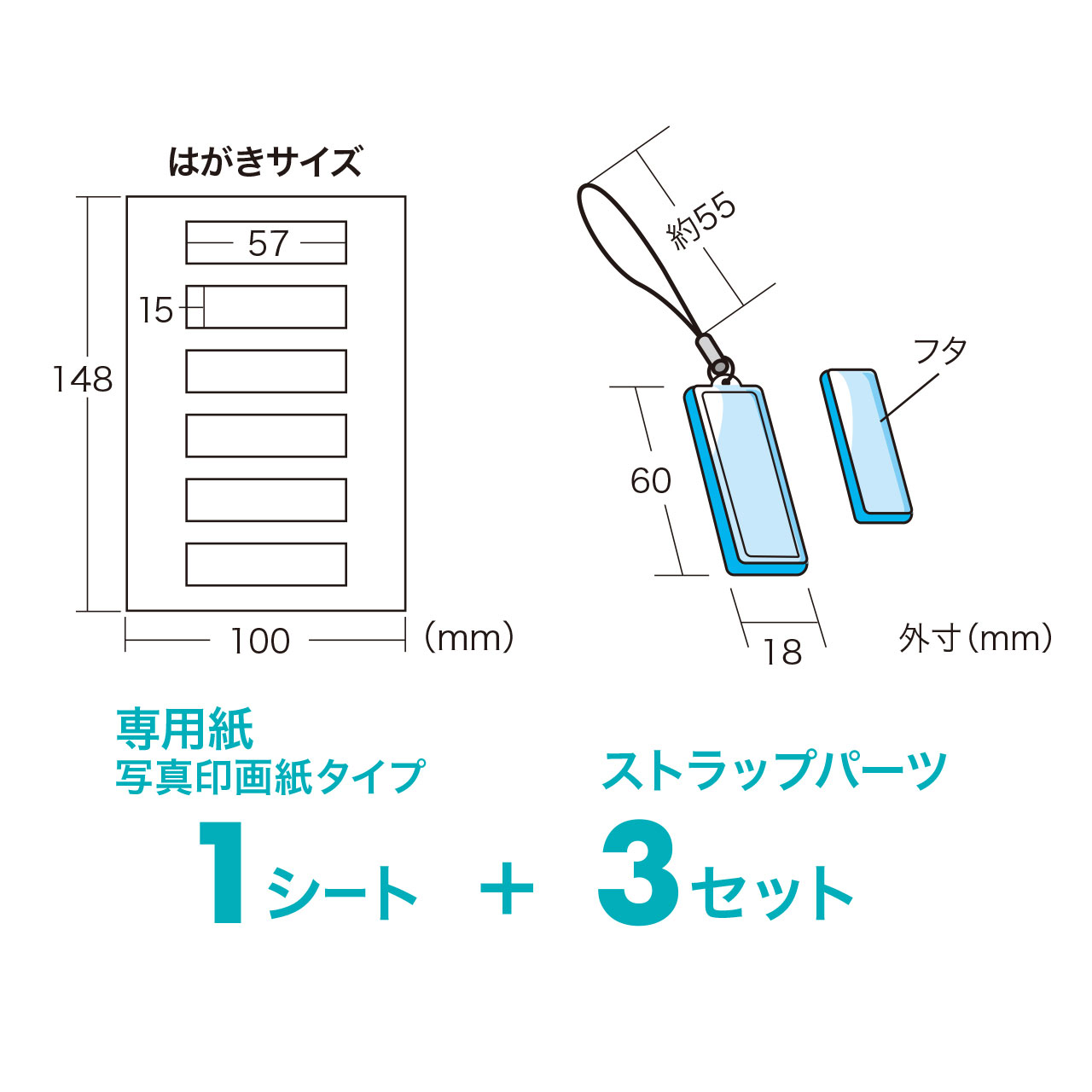 はがきサイズ

57

15

148

100

(mm)

約55

フタ

60

18

外寸(mm)

専用紙
写真印画紙タイプ

1シート ＋

ストラップパーツ

3セット