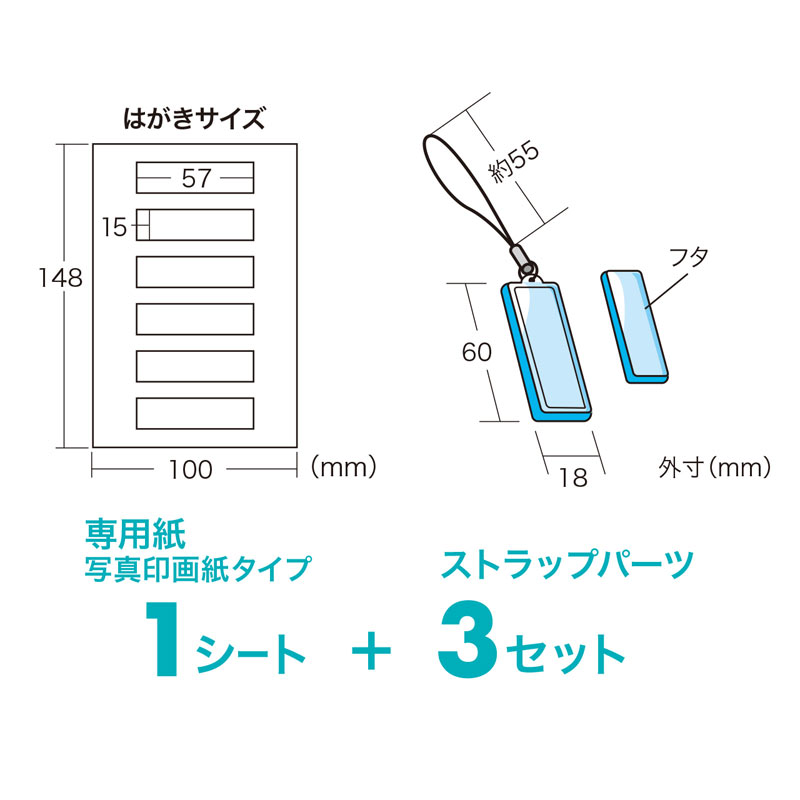 はがきサイズ

57

15

148

100

(mm)

約55

フタ

60

18

外寸(mm)

専用紙
写真印画紙タイプ

1シート

+

ストラップパーツ

3セット