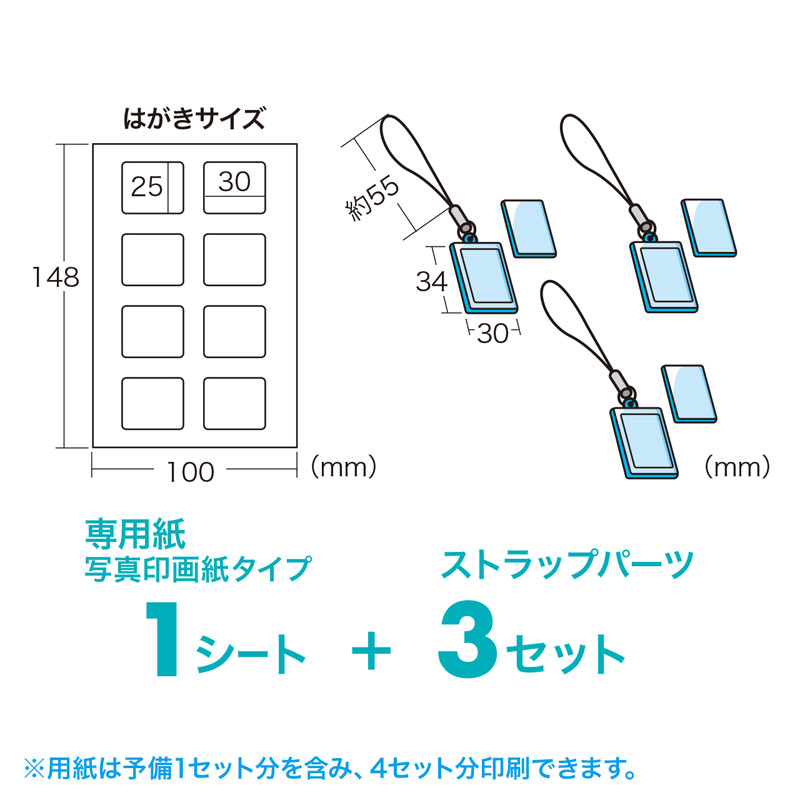 はがきサイズ

25

30

148

100

(mm)

約55

34

30

(mm)

専用紙
写真印画紙タイプ

1シート

+

ストラップパーツ

3セット

※用紙は予備1セット分を含み、4セット分印刷できます。