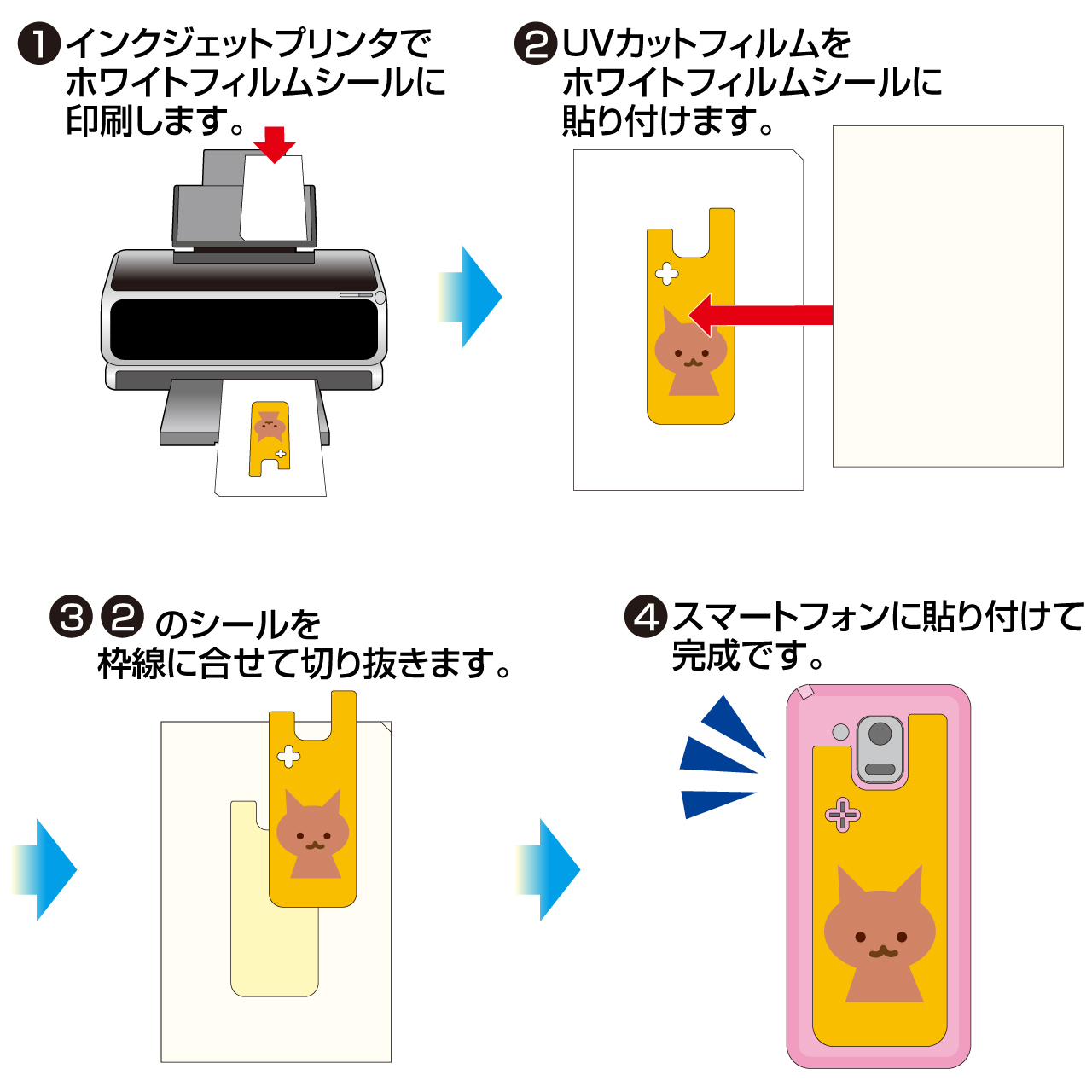 ❶インクジェットプリンタでホワイトフィルムシールに印刷します。

❷UVカットフィルムをホワイトフィルムシールに貼り付けます。

❸❷のシールを枠線に合せて切り抜きます。

❹スマートフォンに貼り付けて完成です。