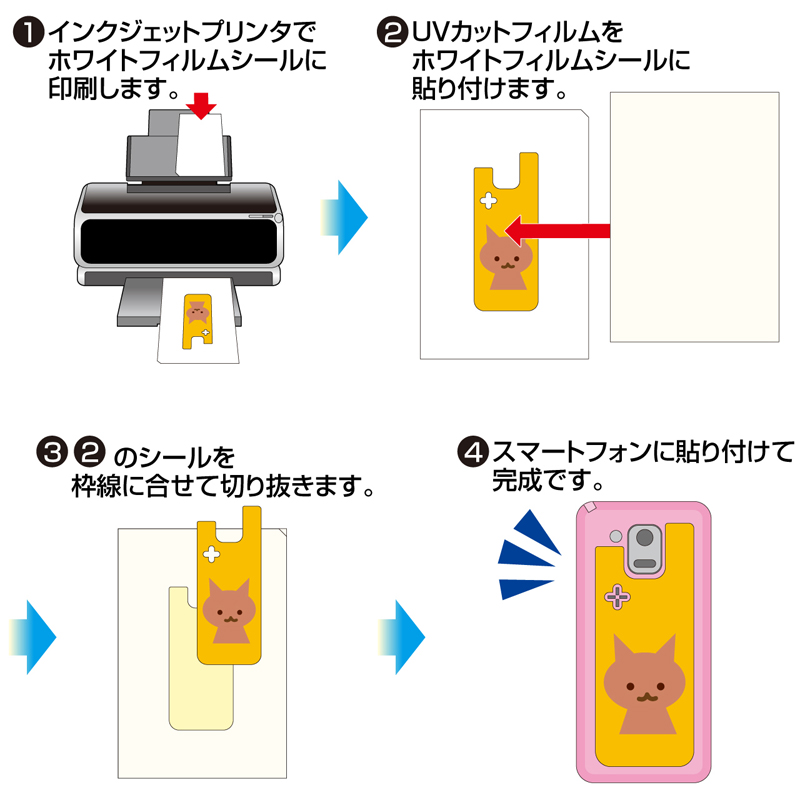 ❶インクジェットプリンタでホワイトフィルムシールに印刷します。

❷UVカットフィルムをホワイトフィルムシールに貼り付けます。

❸❷のシールを枠線に合せて切り抜きます。

❹スマートフォンに貼り付けて完成です。