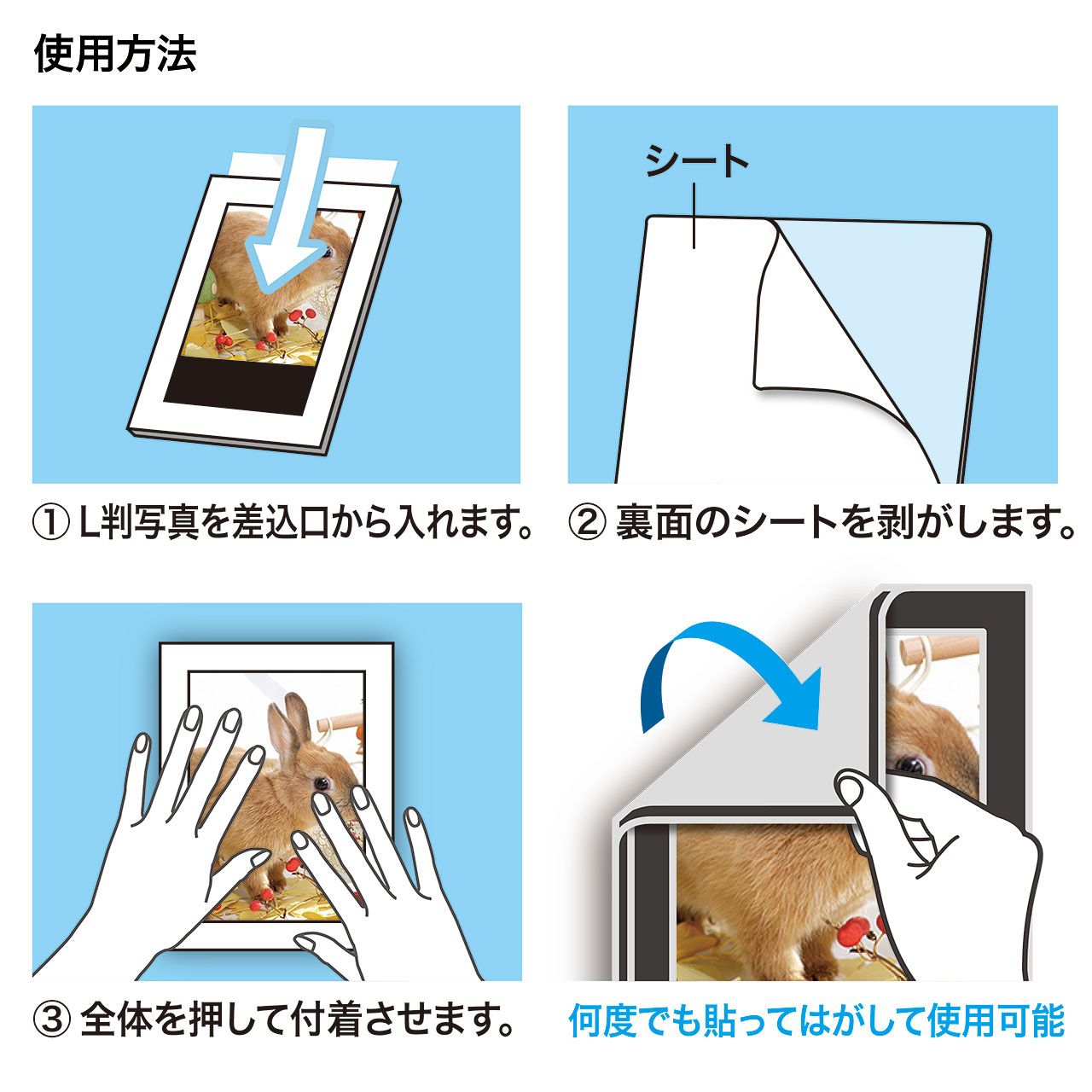 使用方法

シート

① L判写真を差込口から入れます。

② 裏面のシートを剥がします。

③ 全体を押して付着させます。

何度でも貼ってはがして使用可能