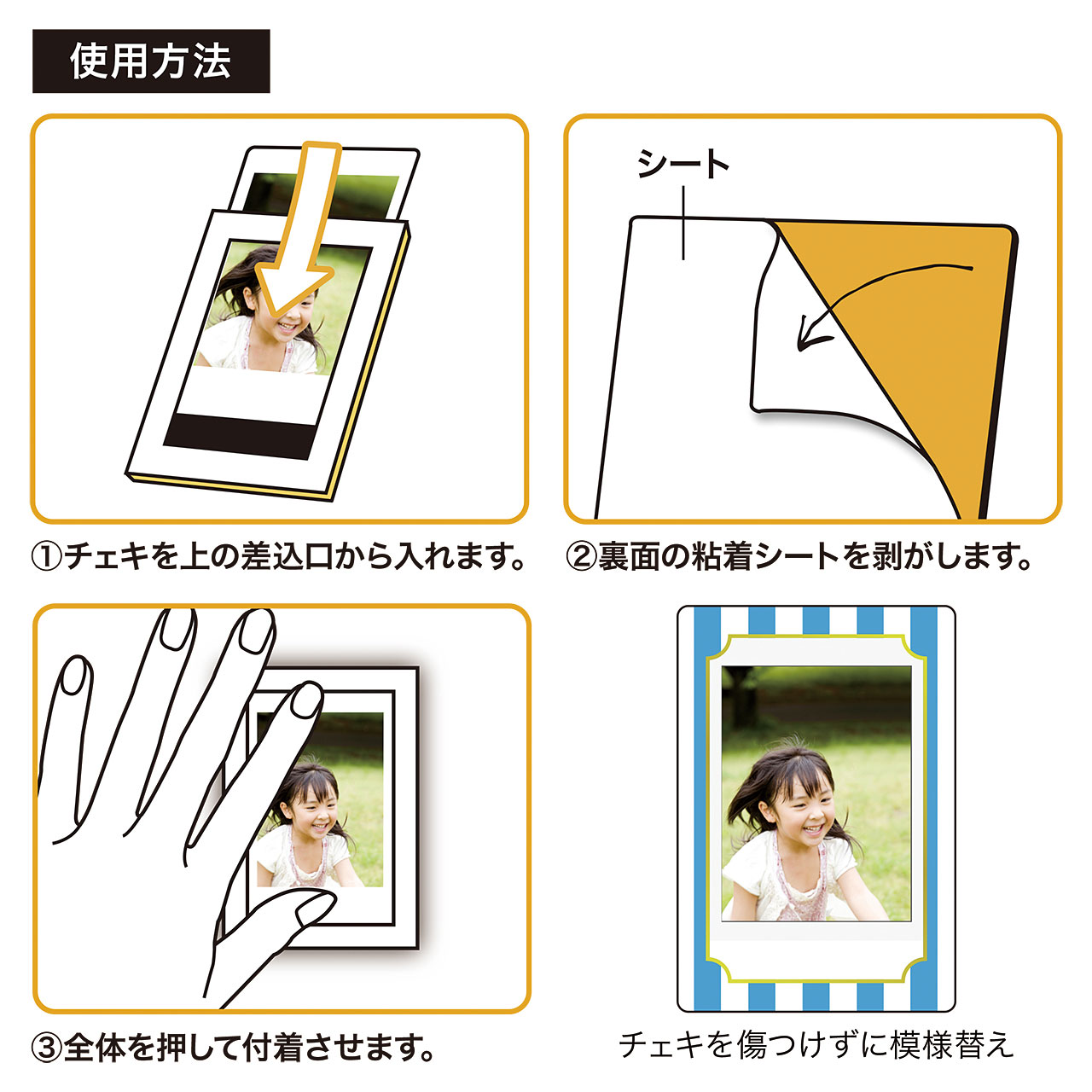 使用方法

シート

①チェキを上の差込口から入れます。

②裏面の粘着シートを剥がします。

③全体を押して付着させます。

チェキを傷つけずに模様替え