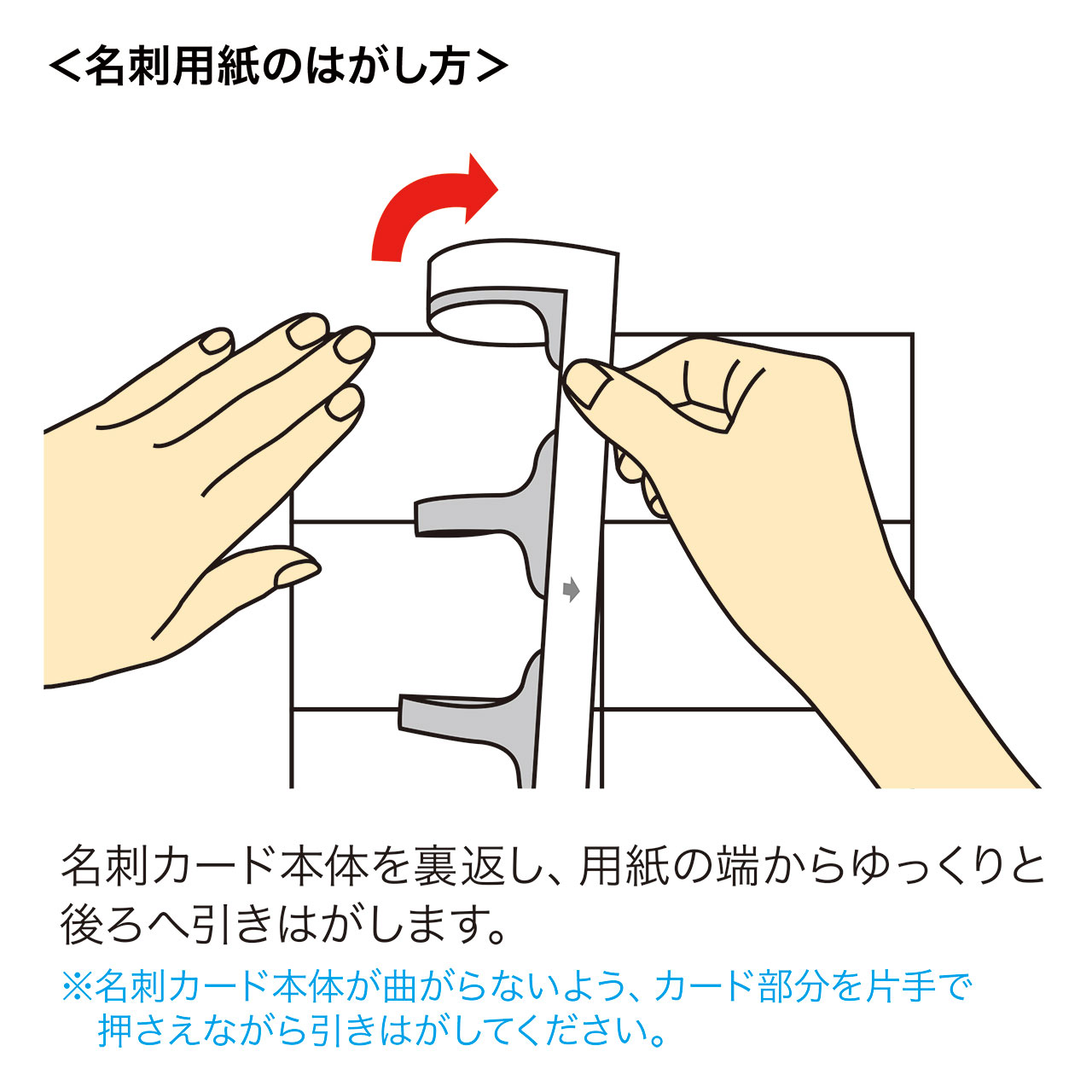 ＜名刺用紙のはがし方＞

名刺カード本体を裏返し、用紙の端からゆっくりと後ろへ引きはがします。

※名刺カード本体が曲がらないよう、カード部分を片手で押さえながら引きはがしてください。