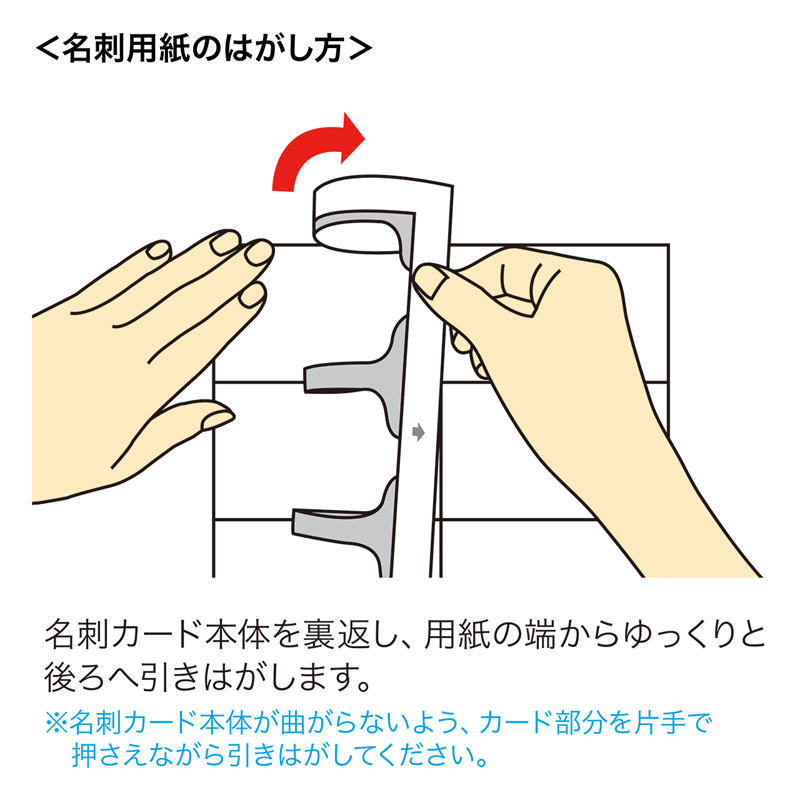 <名刺用紙のはがし方>

名刺カード本体を裏返し、用紙の端からゆっくりと後ろへ引きはがします。

※名刺カード本体が曲がらないよう、カード部分を片手で押さえながら引きはがしてください。