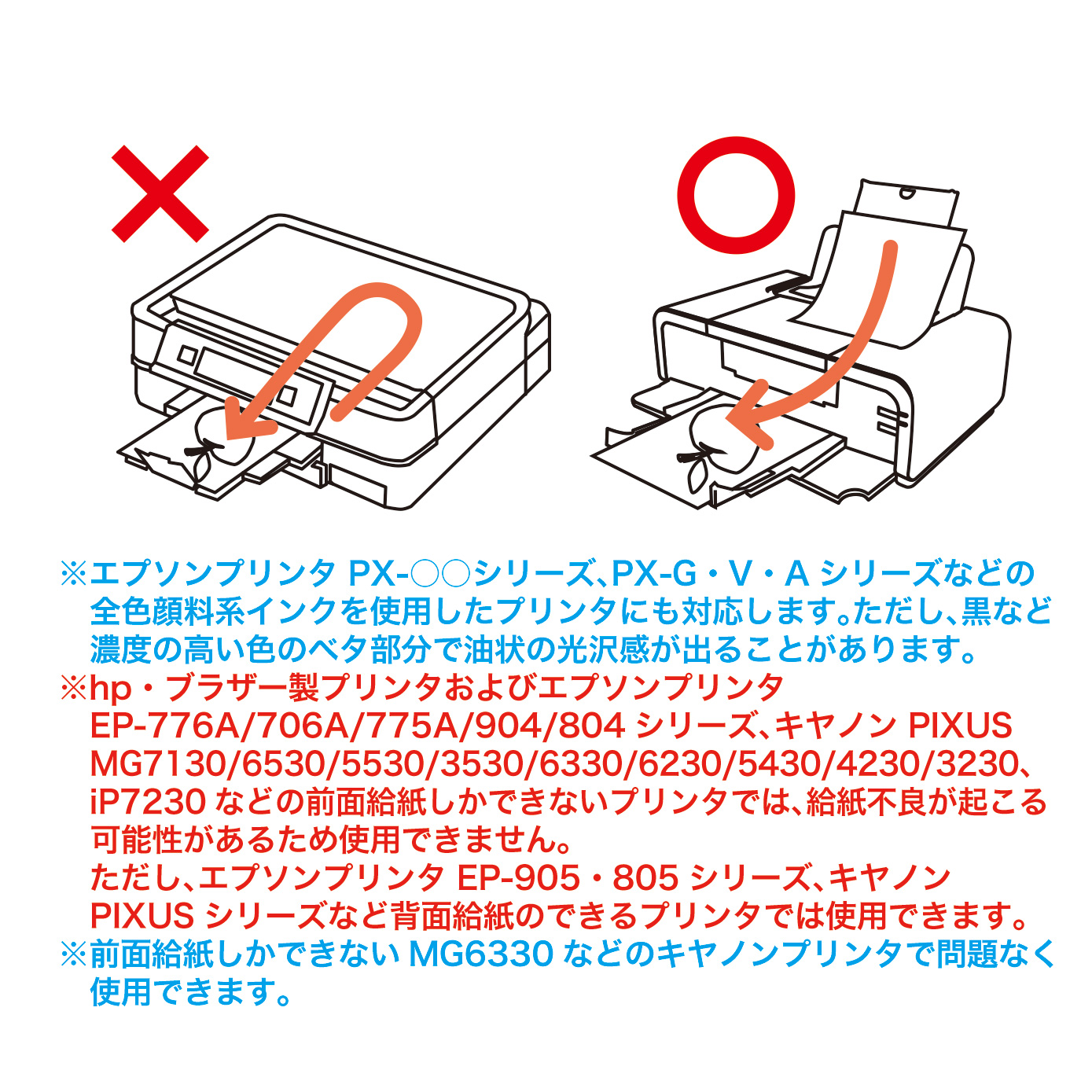 ×

○

※エプソンプリンタ PX-○○シリーズ、PX-G・V・A シリーズなどの全色顔料系インクを使用したプリンタにも対応します。ただし、黒など濃度の高い色のベタ部分で油状の光沢感が出ることがあります。
※hp・ブラザー製プリンタおよびエプソンプリンタ EP-776A/706A/775A/904/804 シリーズ、キヤノン PIXUS MG7130/6530/5530/3530/6330/6230/5430/4230/3230、iP7230 などの前面給紙しかできないプリンタでは、給紙不良が起こる可能性があるため使用できません。
ただし、エプソンプリンタ EP-905・805 シリーズ、キヤノン PIXUS シリーズなど背面給紙のできるプリンタでは使用できます。
※前面給紙しかできない MG6330 などのキヤノンプリンタで問題なく使用できます。