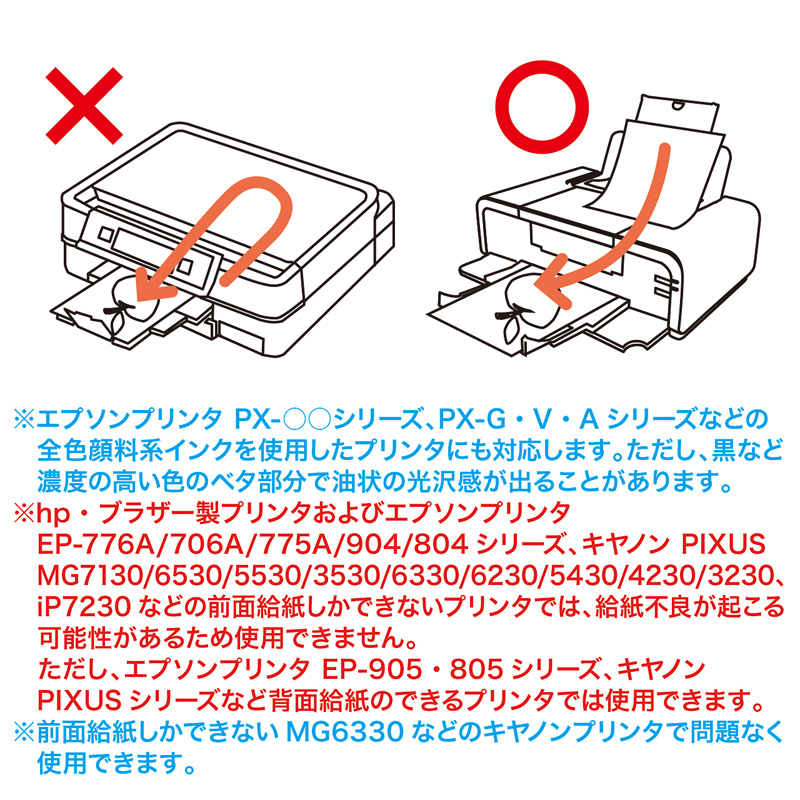 ×

○

※エプソンプリンタ PX-○○シリーズ、PX-G・V・A シリーズなどの全色顔料系インクを使用したプリンタにも対応します。ただし、黒など濃度の高い色のベタ部分で油状の光沢感が出ることがあります。
※hp・ブラザー製プリンタおよびエプソンプリンタ EP-776A/706A/775A/904/804 シリーズ、キヤノン PIXUS MG7130/6530/5530/3530/6330/6230/5430/4230/3230、iP7230 などの前面給紙しかできないプリンタでは、給紙不良が起こる可能性があるため使用できません。
ただし、エプソンプリンタ EP-905・805 シリーズ、キヤノン PIXUS シリーズなど背面給紙のできるプリンタでは使用できます。
※前面給紙しかできない MG6330 などのキヤノンプリンタで問題なく使用できます。