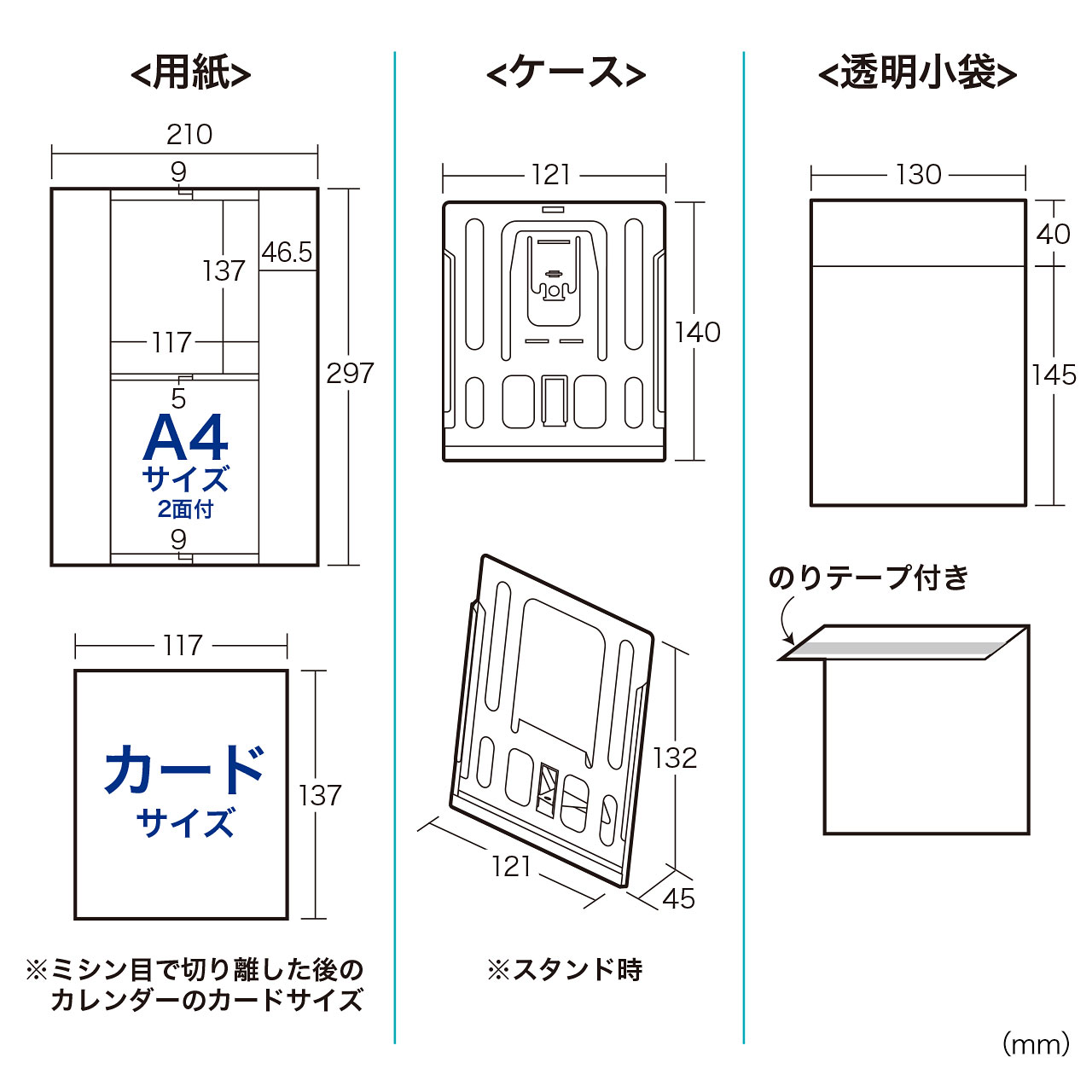 <用紙>

210
9
137
46.5
117
297
5
A4
サイズ
2面付
9

117
カード
サイズ
137

※ミシン目で切り離した後の
カレンダーのカードサイズ

<ケース>

121
140

132
121
45

※スタンド時

<透明小袋>

130
40
145

のりテープ付き

(mm)