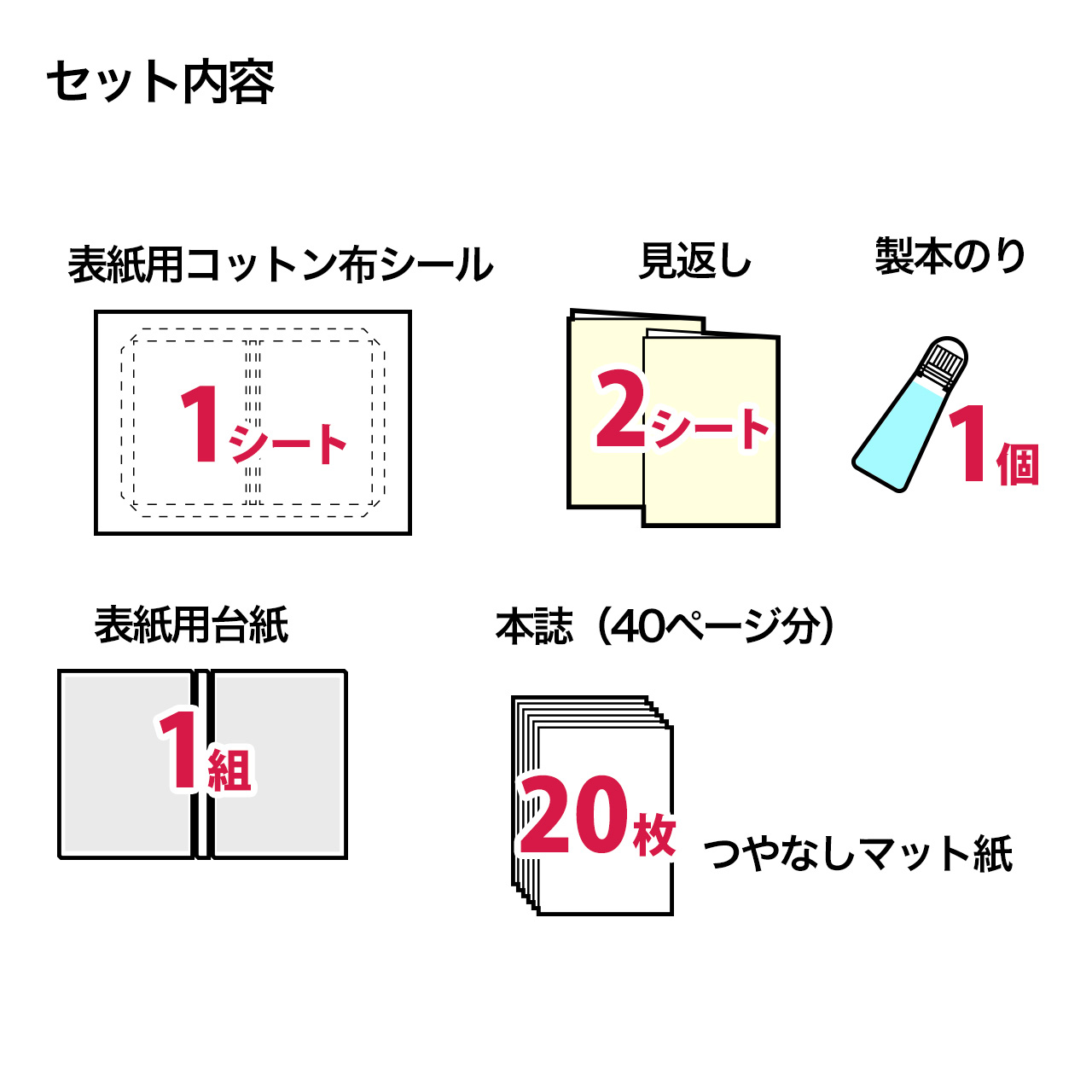 セット内容

表紙用コットン布シール

1シート

見返し

2シート

製本のり

1個

表紙用台紙

1組

本誌（40ページ分）

20枚

つやなしマット紙