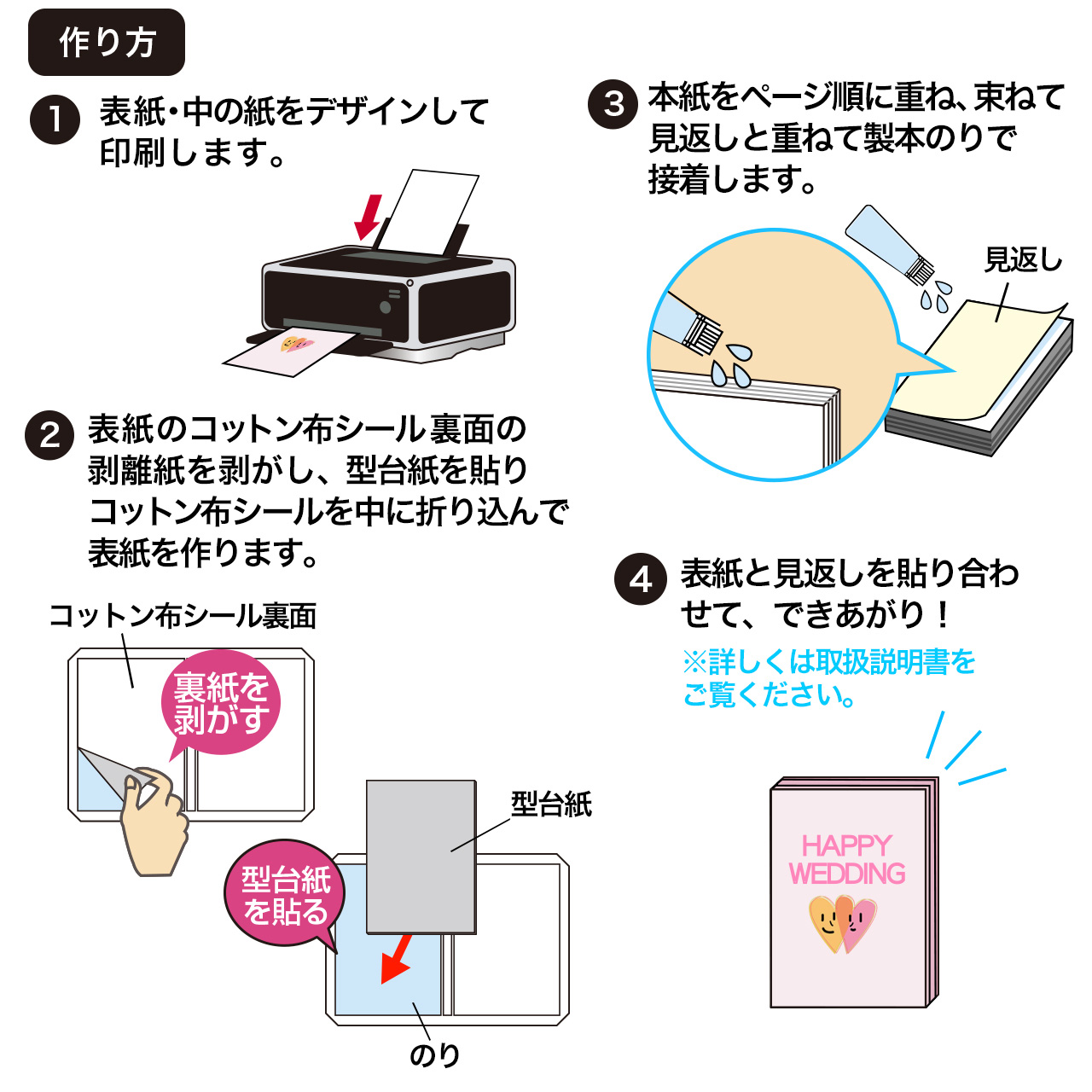 作り方

1 表紙・中の紙をデザインして印刷します。

2 表紙のコットン布シール裏面の剥離紙を剥がし、型台紙を貼りコットン布シールを中に折り込んで表紙を作ります。

コットン布シール裏面

裏紙を剥がす

型台紙

型台紙を貼る

のり

3 本紙をページ順に重ね、束ねて見返しと重ねて製本のりで接着します。

見返し

4 表紙と見返しを貼り合わせて、できあがり！
※詳しくは取扱説明書をご覧ください。

HAPPY WEDDING