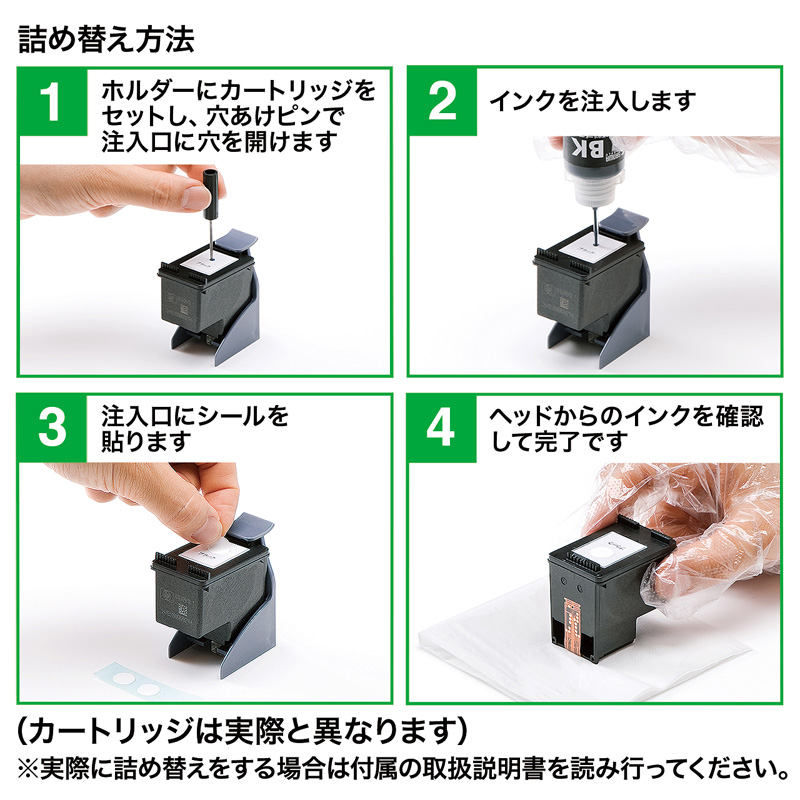 詰め替え方法

1 ホルダーにカートリッジをセットし、穴あけピンで注入口に穴を開けます

2 インクを注入します

BK

3 注入口にシールを貼ります

4 ヘッドからのインクを確認して完了です

（カートリッジは実際と異なります）
※実際に詰め替えをする場合は付属の取扱説明書を読み行ってください。