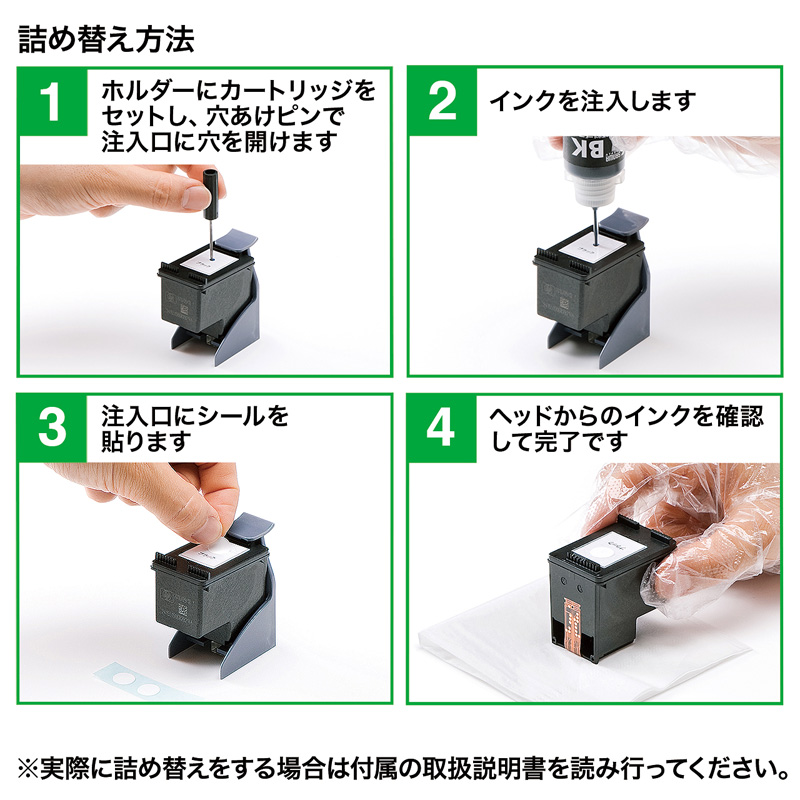 詰め替え方法

1 ホルダーにカートリッジをセットし、穴あけピンで注入口に穴を開けます

2 インクを注入します

BK

3 注入口にシールを貼ります

4 ヘッドからのインクを確認して完了です

※実際に詰め替えをする場合は付属の取扱説明書を読み行ってください。