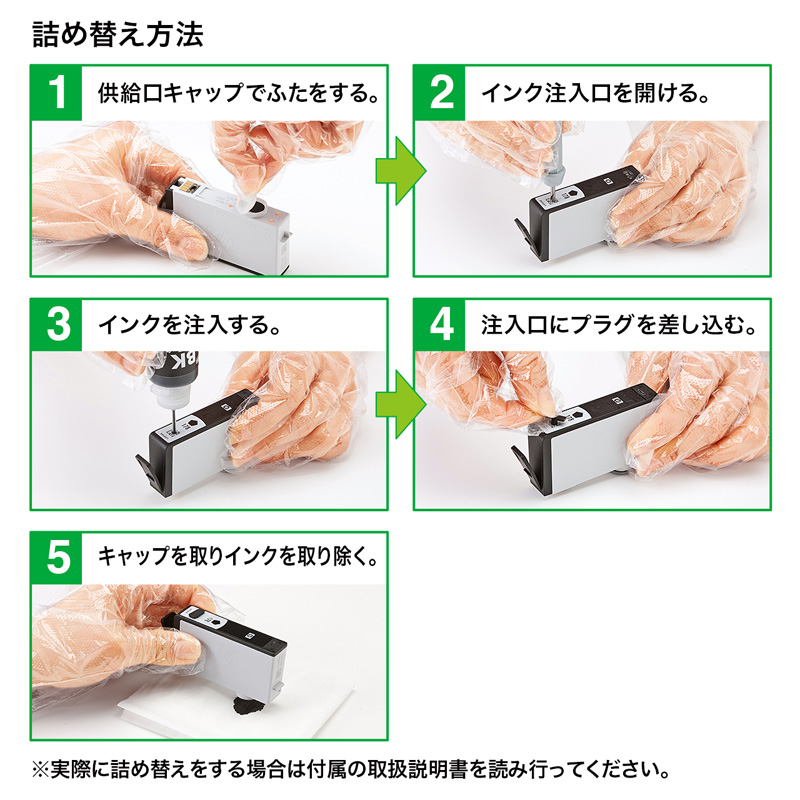 詰め替え方法

1 供給口キャップでふたをする。

2 インク注入口を開ける。

3 インクを注入する。

BK

4 注入口にプラグを差し込む。

5 キャップを取りインクを取り除く。

※実際に詰め替えをする場合は付属の取扱説明書を読み行ってください。