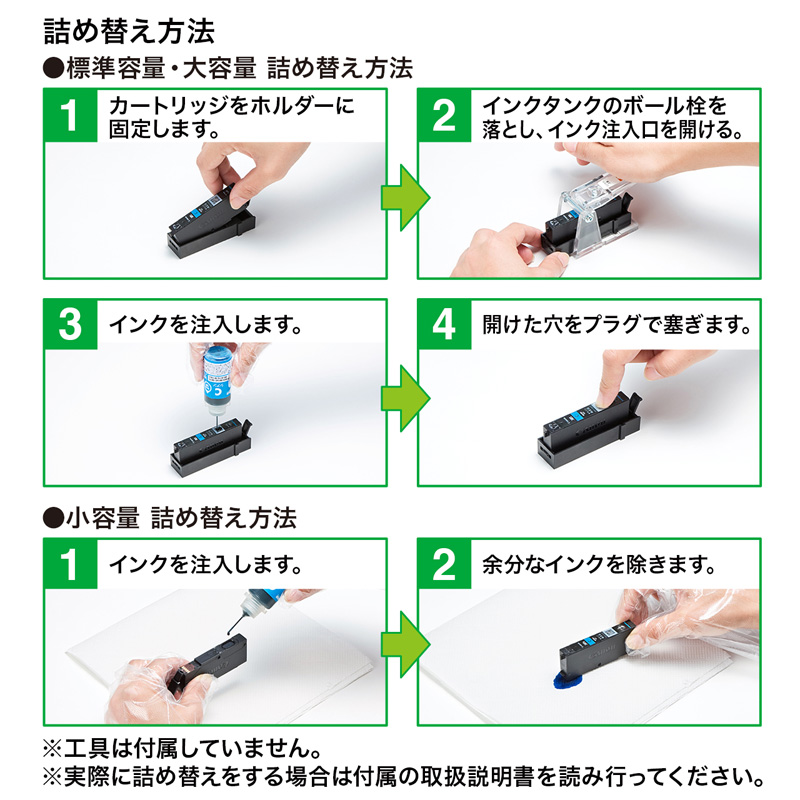 詰め替え方法

●標準容量・大容量 詰め替え方法

1 カートリッジをホルダーに固定します。

2 インクタンクのボール栓を落とし、インク注入口を開ける。

3 インクを注入します。

4 開けた穴をプラグで塞ぎます。

●小容量 詰め替え方法

1 インクを注入します。

2 余分なインクを除きます。

※工具は付属していません。
※実際に詰め替えをする場合は付属の取扱説明書を読み行ってください。