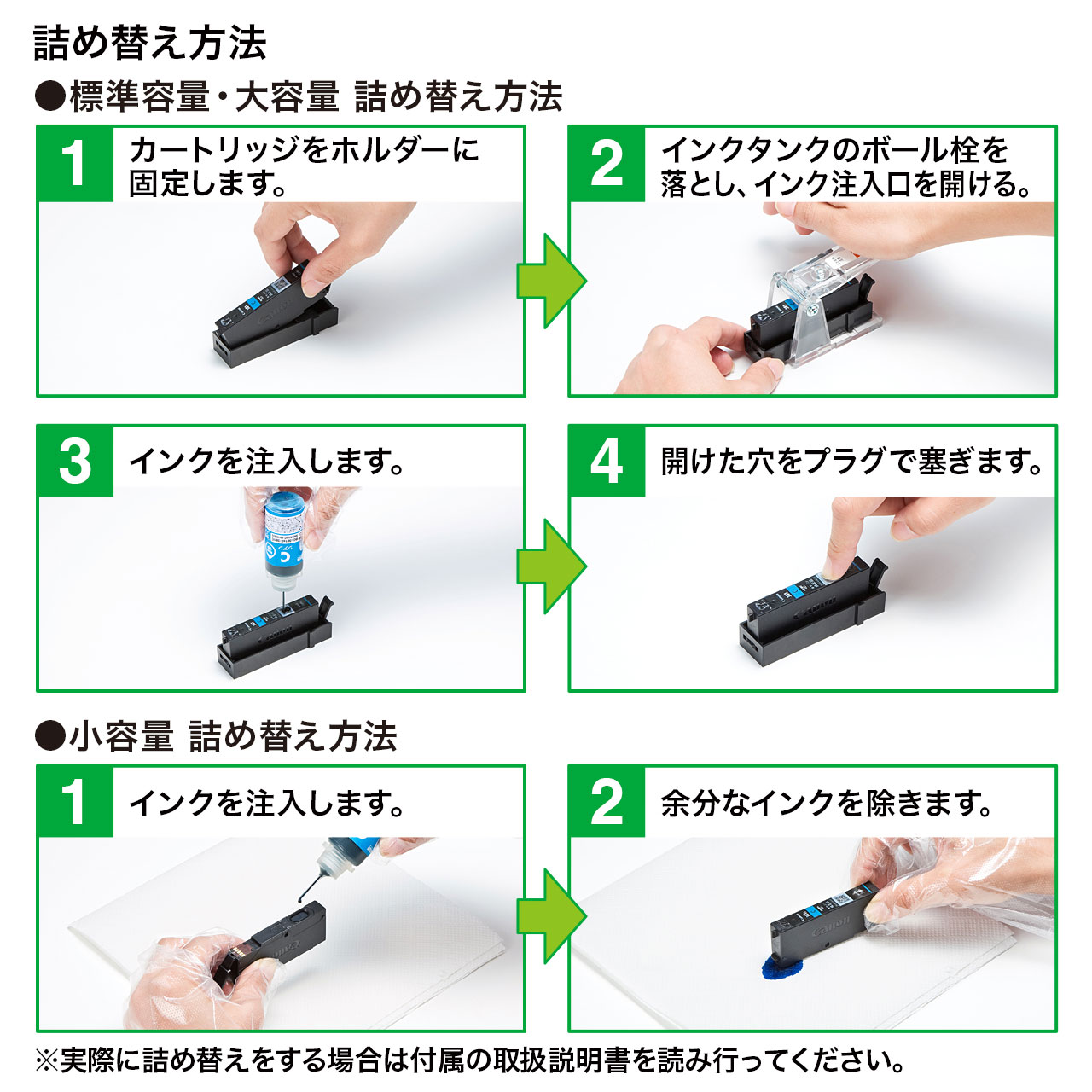 詰め替え方法

●標準容量・大容量 詰め替え方法

1 カートリッジをホルダーに固定します。

2 インクタンクのボール栓を落とし、インク注入口を開ける。

3 インクを注入します。

4 開けた穴をプラグで塞ぎます。

●小容量 詰め替え方法

1 インクを注入します。

2 余分なインクを除きます。

※実際に詰め替えをする場合は付属の取扱説明書を読み行ってください。