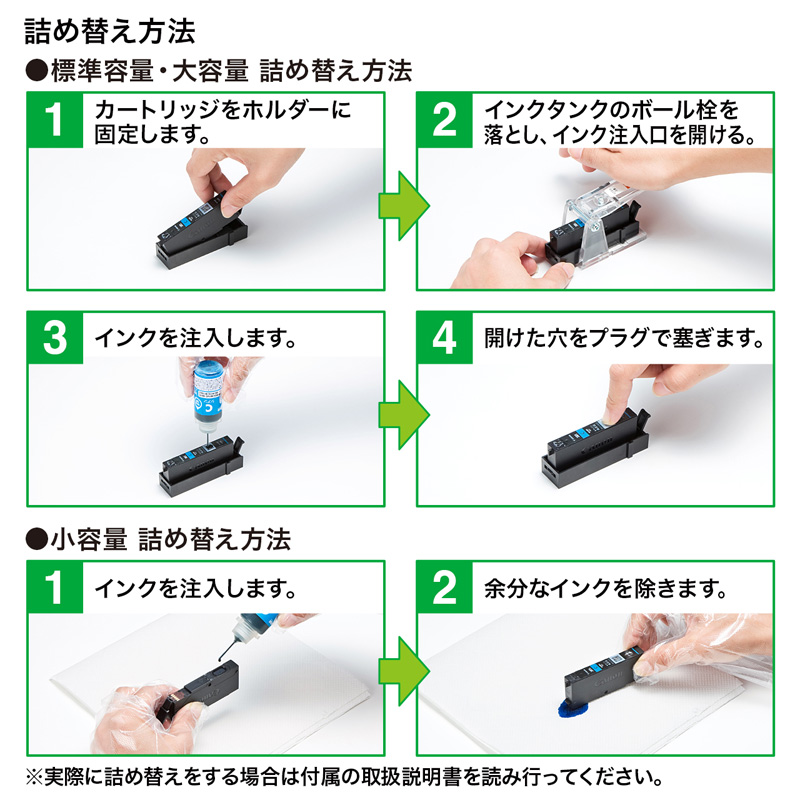 詰め替え方法

●標準容量・大容量 詰め替え方法

1 カートリッジをホルダーに固定します。

2 インクタンクのボール栓を落とし、インク注入口を開ける。

3 インクを注入します。

4 開けた穴をプラグで塞ぎます。

●小容量 詰め替え方法

1 インクを注入します。

2 余分なインクを除きます。

※実際に詰め替えをする場合は付属の取扱説明書を読み行ってください。