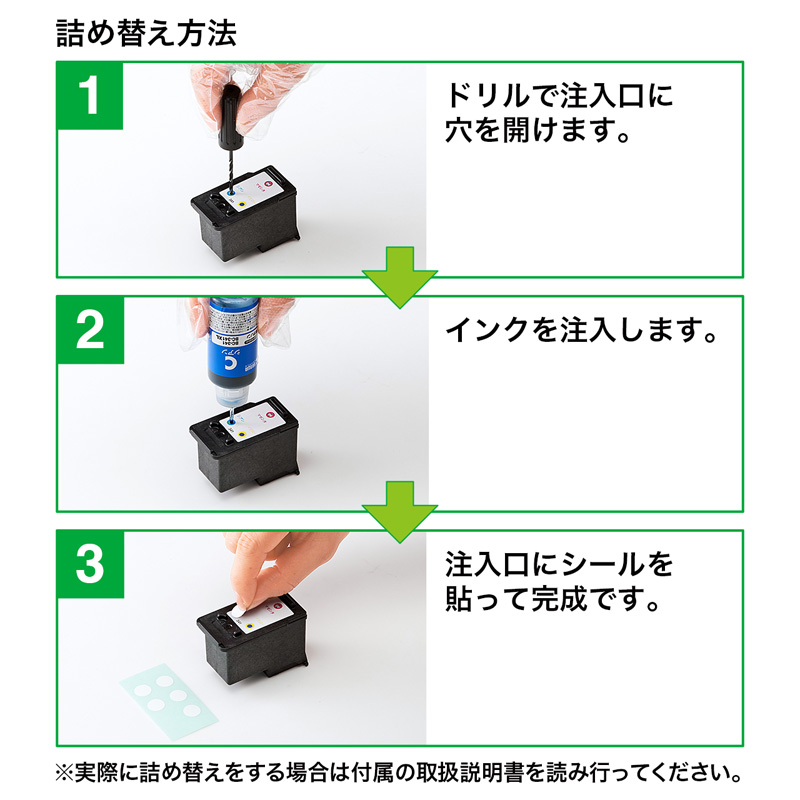 詰め替え方法

1

ドリルで注入口に穴を開けます。

2

インクを注入します。

3

注入口にシールを貼って完成です。

※実際に詰め替えをする場合は付属の取扱説明書を読み行ってください。