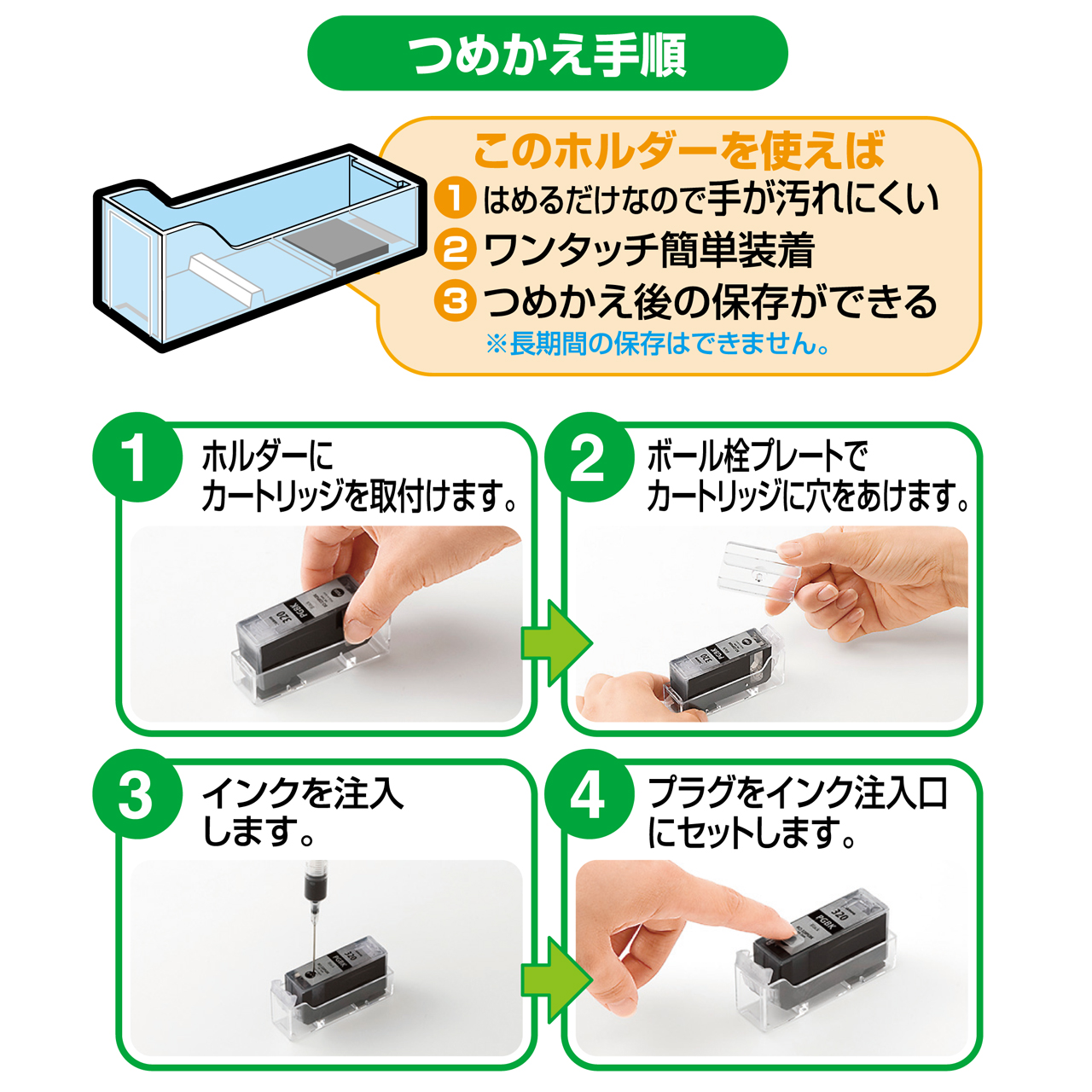 つめかえ手順

このホルダーを使えば
1 はめるだけなので手が汚れにくい
2 ワンタッチ簡単装着
3 つめかえ後の保存ができる
※長期間の保存はできません。

1 ホルダーに
カートリッジを取付けます。

PGBK
320

2 ボール栓プレートで
カートリッジに穴をあけます。

PGBK
320

3 インクを注入
します。

PGBK
320

4 プラグをインク注入口
にセットします。

PGBK
320