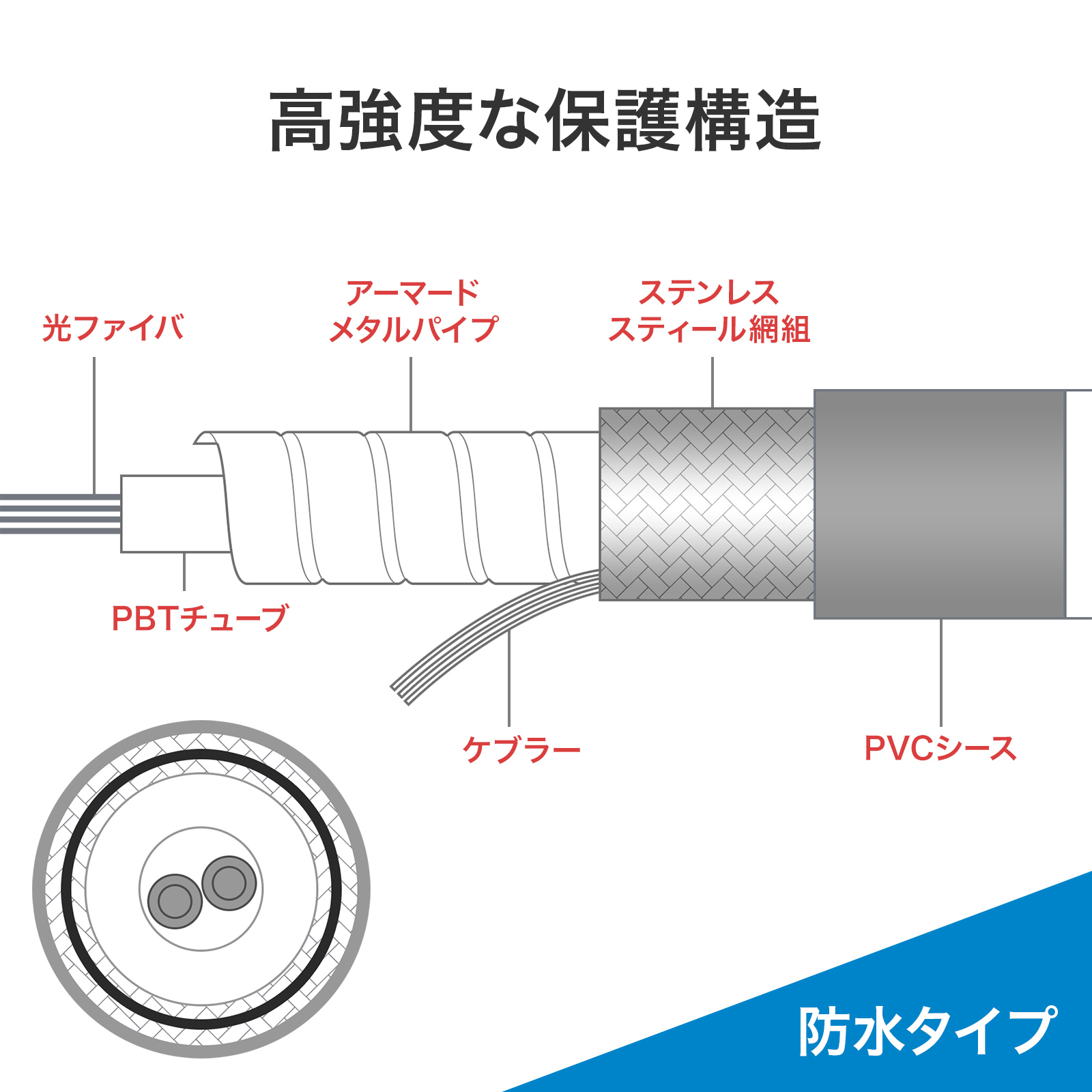 高強度な保護構造

光ファイバ

アーマード
メタルパイプ

ステンレス
スティール網組

PBTチューブ

ケブラー

PVCシース

防水タイプ