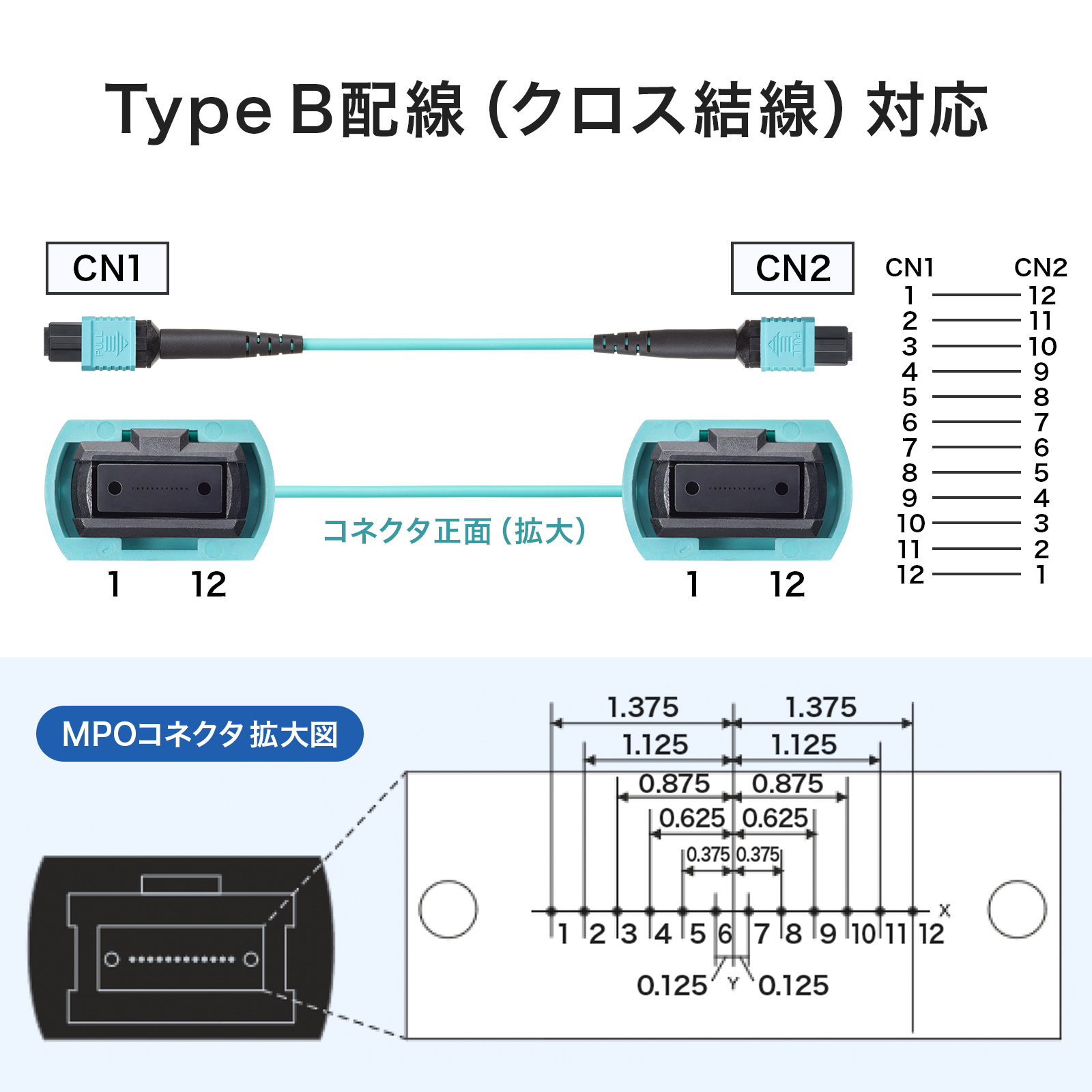 Type B配線（クロス結線）対応

CN1

CN2

PULL

PULL

コネクタ正面（拡大）

1 12

1 12

| CN1 | CN2 |
|---|---|
| 1 | 12 |
| 2 | 11 |
| 3 | 10 |
| 4 | 9 |
| 5 | 8 |
| 6 | 7 |
| 7 | 6 |
| 8 | 5 |
| 9 | 4 |
| 10 | 3 |
| 11 | 2 |
| 12 | 1 |

MPOコネクタ 拡大図

1.375 1.375
1.125 1.125
0.875 0.875
0.625 0.625
0.375 0.375
X
1 2 3 4 5 6 7 8 9 10 11 12
0.125 Y 0.125