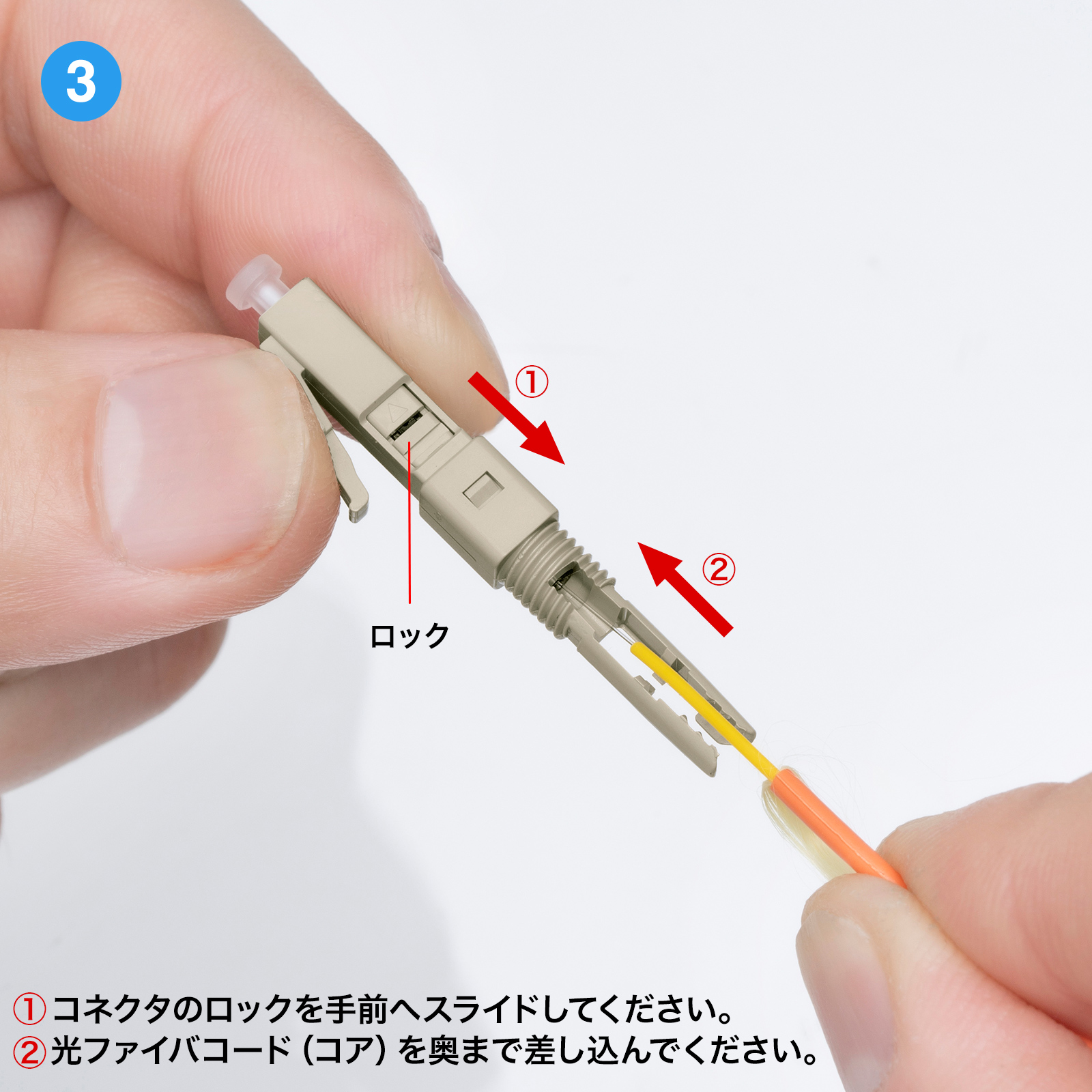 3

①

②

ロック

①コネクタのロックを手前へスライドしてください。
②光ファイバコード（コア）を奥まで差し込んでください。