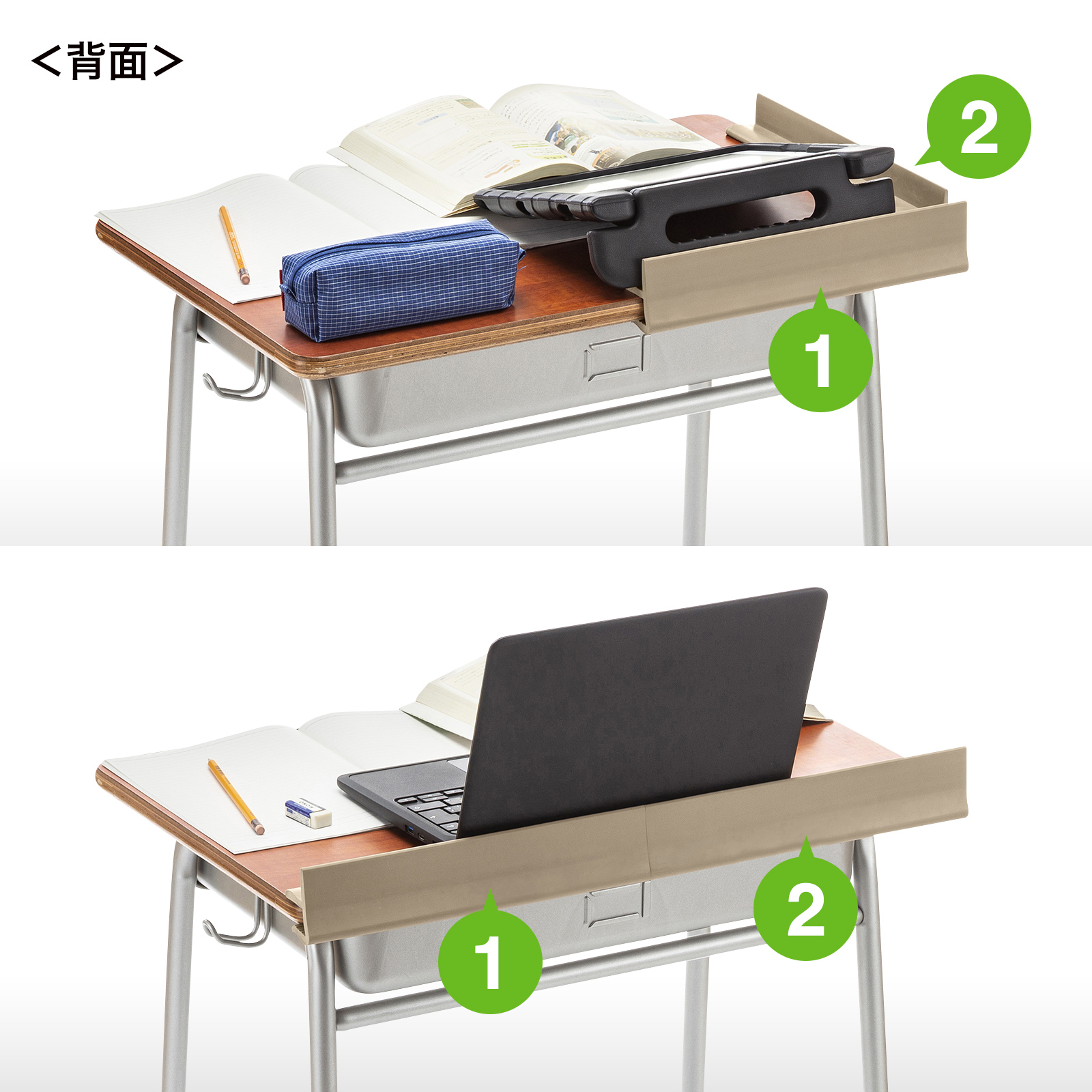 <背面>

2

1

1

2