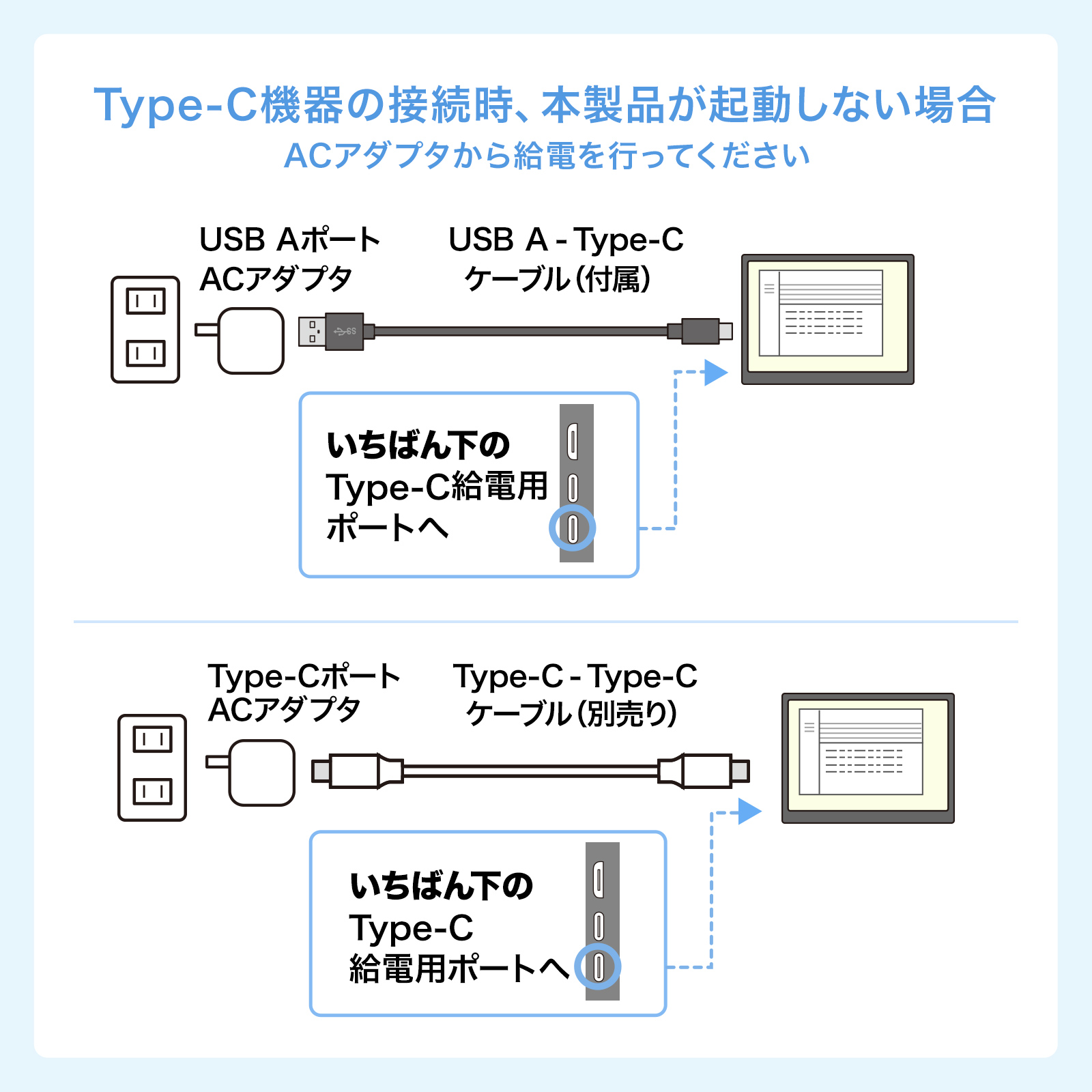 Type-C機器の接続時、本製品が起動しない場合
ACアダプタから給電を行ってください

USB Aポート
ACアダプタ

USB A - Type-C
ケーブル(付属)

いちばん下の
Type-C給電用
ポートへ

Type-Cポート
ACアダプタ

Type-C - Type-C
ケーブル(別売り)

いちばん下の
Type-C
給電用ポートへ