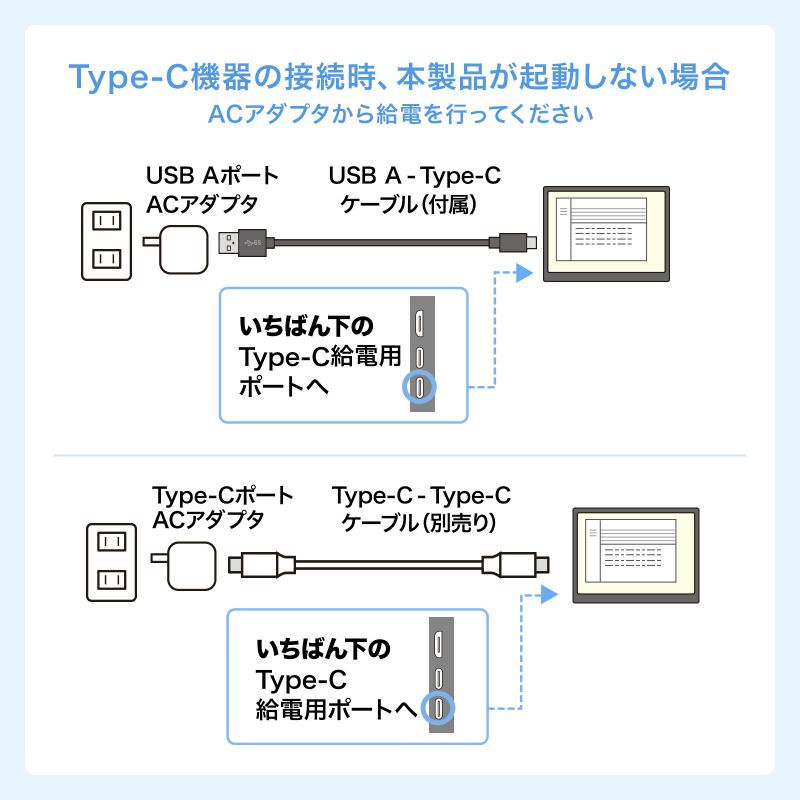 Type-C機器の接続時、本製品が起動しない場合
ACアダプタから給電を行ってください

USB Aポート
ACアダプタ

USB A - Type-C
ケーブル（付属）

いちばん下の
Type-C給電用
ポートへ

Type-Cポート
ACアダプタ

Type-C - Type-C
ケーブル（別売り）

いちばん下の
Type-C
給電用ポートへ