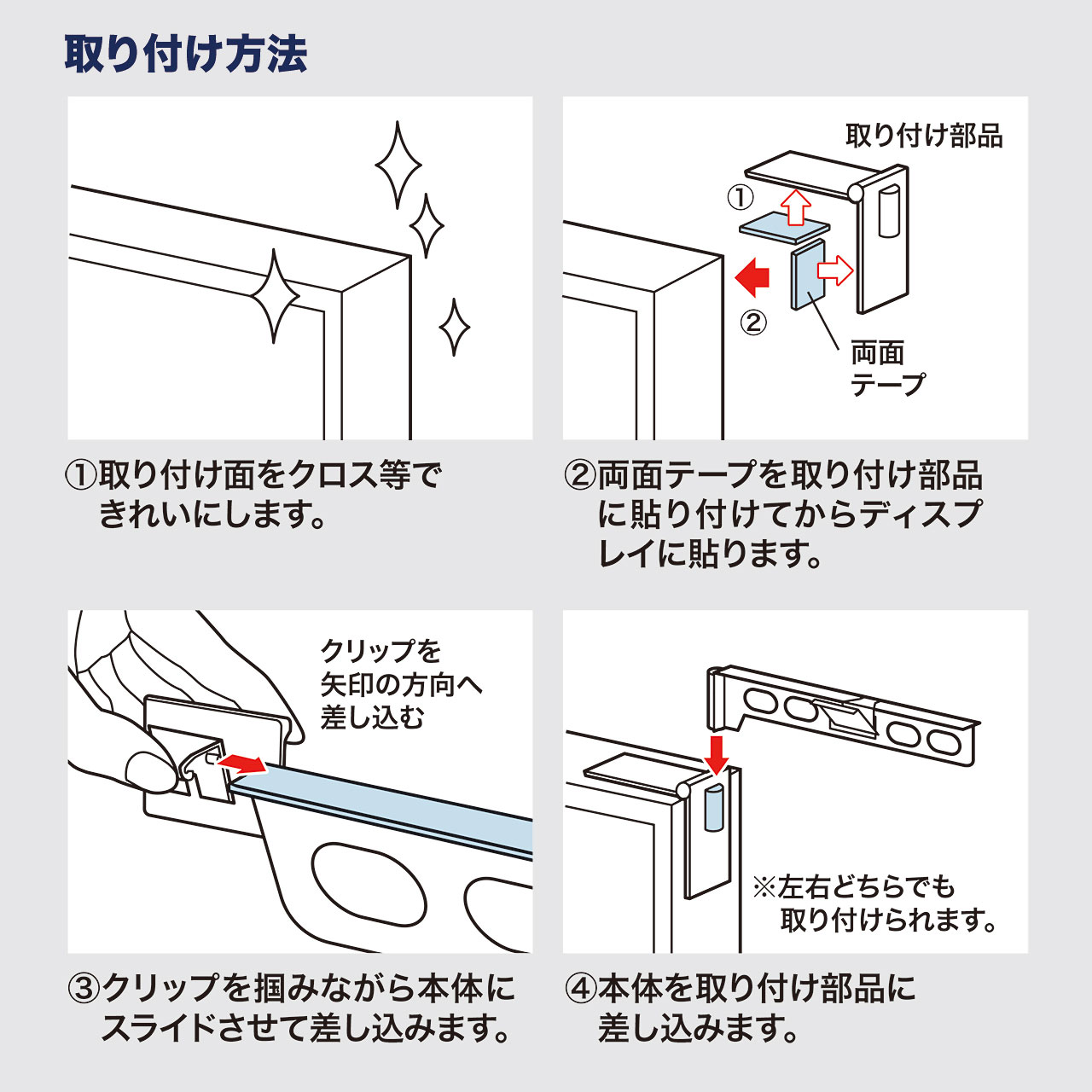 取り付け方法

①取り付け面をクロス等できれいにします。

取り付け部品

①

②

両面テープ

②両面テープを取り付け部品に貼り付けてからディスプレイに貼ります。

クリップを矢印の方向へ差し込む

③クリップを掴みながら本体にスライドさせて差し込みます。

※左右どちらでも取り付けられます。

④本体を取り付け部品に差し込みます。