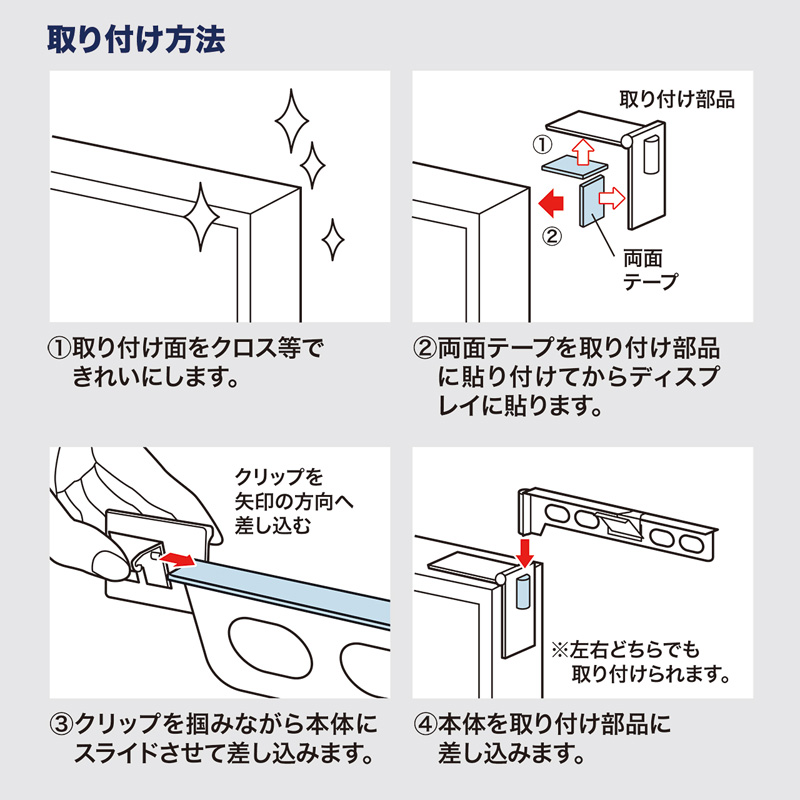 取り付け方法

①取り付け面をクロス等できれいにします。

取り付け部品

①

②

両面テープ

②両面テープを取り付け部品に貼り付けてからディスプレイに貼ります。

クリップを矢印の方向へ差し込む

③クリップを掴みながら本体にスライドさせて差し込みます。

※左右どちらでも取り付けられます。

④本体を取り付け部品に差し込みます。