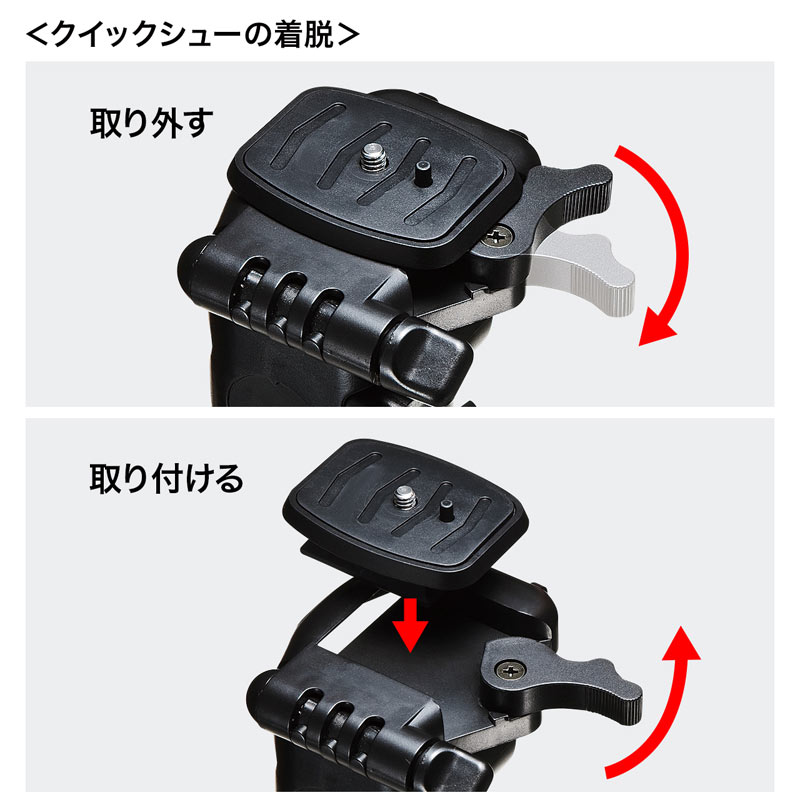 <クイックシューの着脱>

取り外す

取り付ける