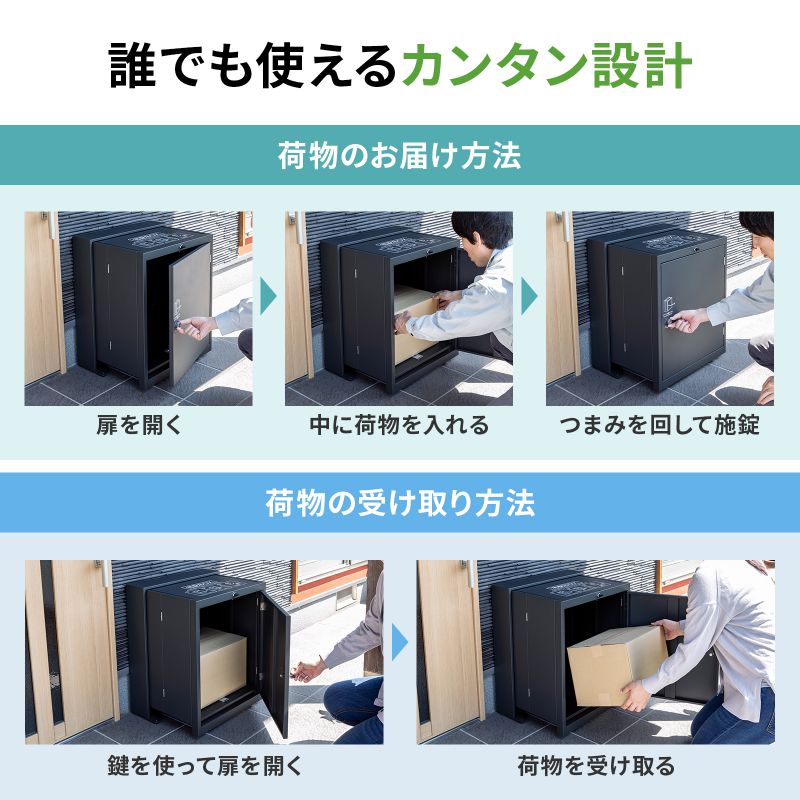 誰でも使えるカンタン設計

荷物のお届け方法

扉を開く

中に荷物を入れる

つまみを回して施錠

荷物の受け取り方法

鍵を使って扉を開く

荷物を受け取る