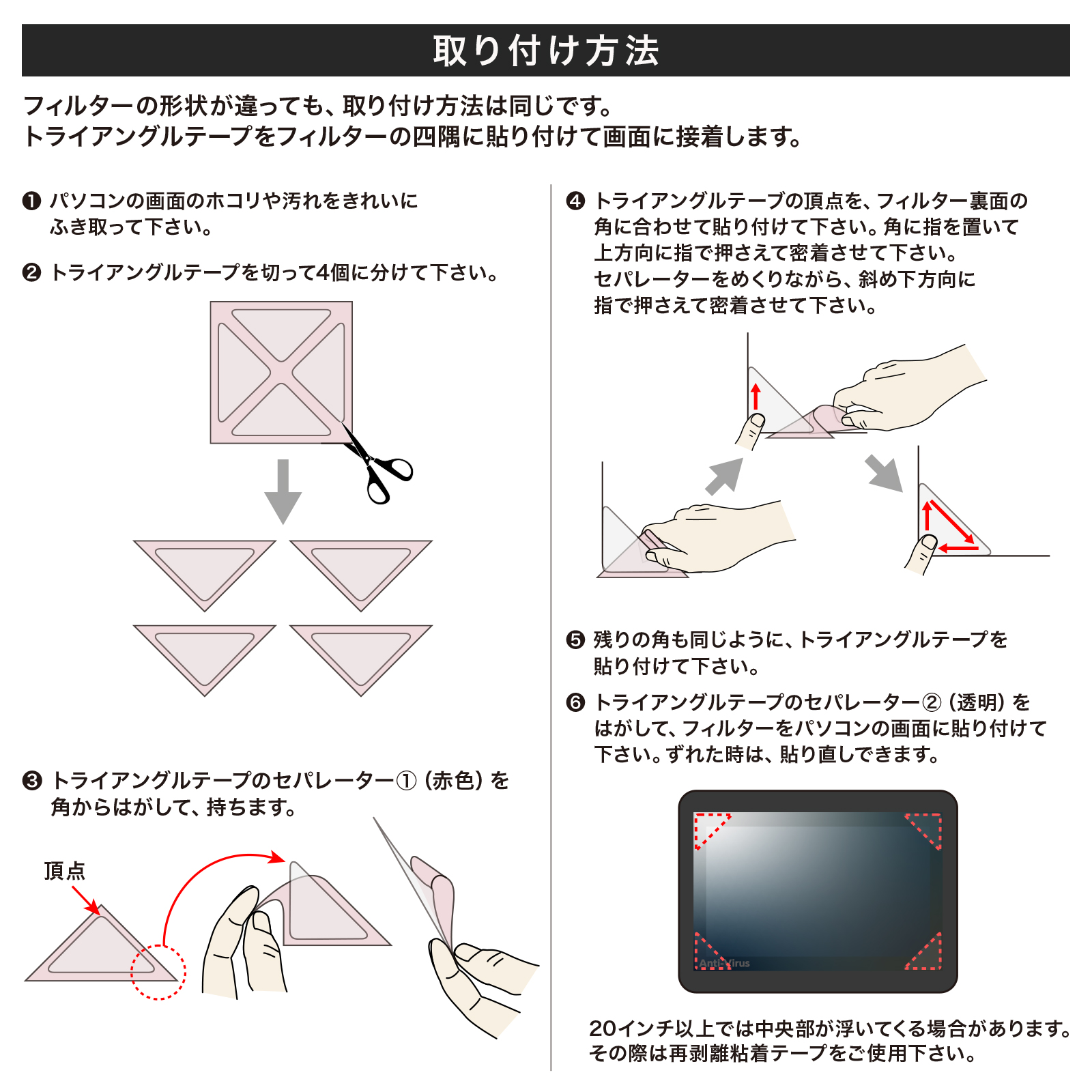 取り付け方法

フィルターの形状が違っても、取り付け方法は同じです。
トライアングルテープをフィルターの四隅に貼り付けて画面に接着します。

❶ パソコンの画面のホコリや汚れをきれいにふき取って下さい。

❷ トライアングルテープを切って4個に分けて下さい。

❸ トライアングルテープのセパレーター①（赤色）を角からはがして、持ちます。

頂点

❹ トライアングルテープの頂点を、フィルター裏面の角に合わせて貼り付けて下さい。角に指を置いて上方向に指で押さえて密着させて下さい。
セパレーターをめくりながら、斜め下方向に指で押さえて密着させて下さい。

❺ 残りの角も同じように、トライアングルテープを貼り付けて下さい。

❻ トライアングルテープのセパレーター②（透明）をはがして、フィルターをパソコンの画面に貼り付けて下さい。ずれた時は、貼り直しできます。

Anti-Virus

20インチ以上では中央部が浮いてくる場合があります。
その際は再剥離粘着テープをご使用下さい。