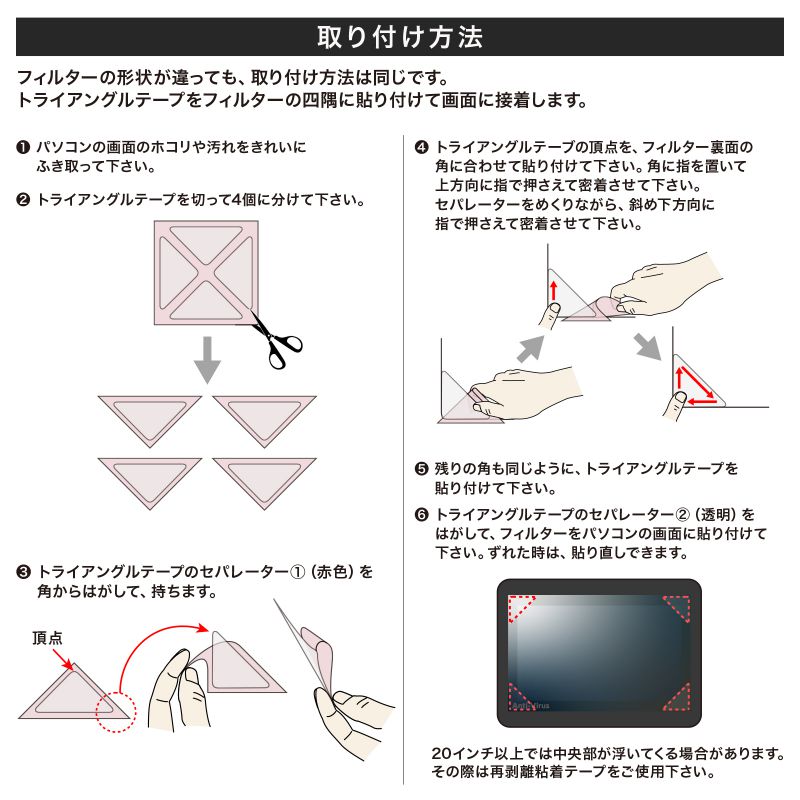 取り付け方法

フィルターの形状が違っても、取り付け方法は同じです。
トライアングルテープをフィルターの四隅に貼り付けて画面に接着します。

❶ パソコンの画面のホコリや汚れをきれいにふき取って下さい。

❷ トライアングルテープを切って4個に分けて下さい。

❸ トライアングルテープのセパレーター①（赤色）を角からはがして、持ちます。

頂点

❹ トライアングルテープの頂点を、フィルター裏面の角に合わせて貼り付けて下さい。角に指を置いて上方向に指で押さえて密着させて下さい。セパレーターをめくりながら、斜め下方向に指で押さえて密着させて下さい。

❺ 残りの角も同じように、トライアングルテープを貼り付けて下さい。

❻ トライアングルテープのセパレーター②（透明）をはがして、フィルターをパソコンの画面に貼り付けて下さい。ずれた時は、貼り直しできます。

AntiVirus

20インチ以上では中央部が浮いてくる場合があります。
その際は再剥離粘着テープをご使用下さい。