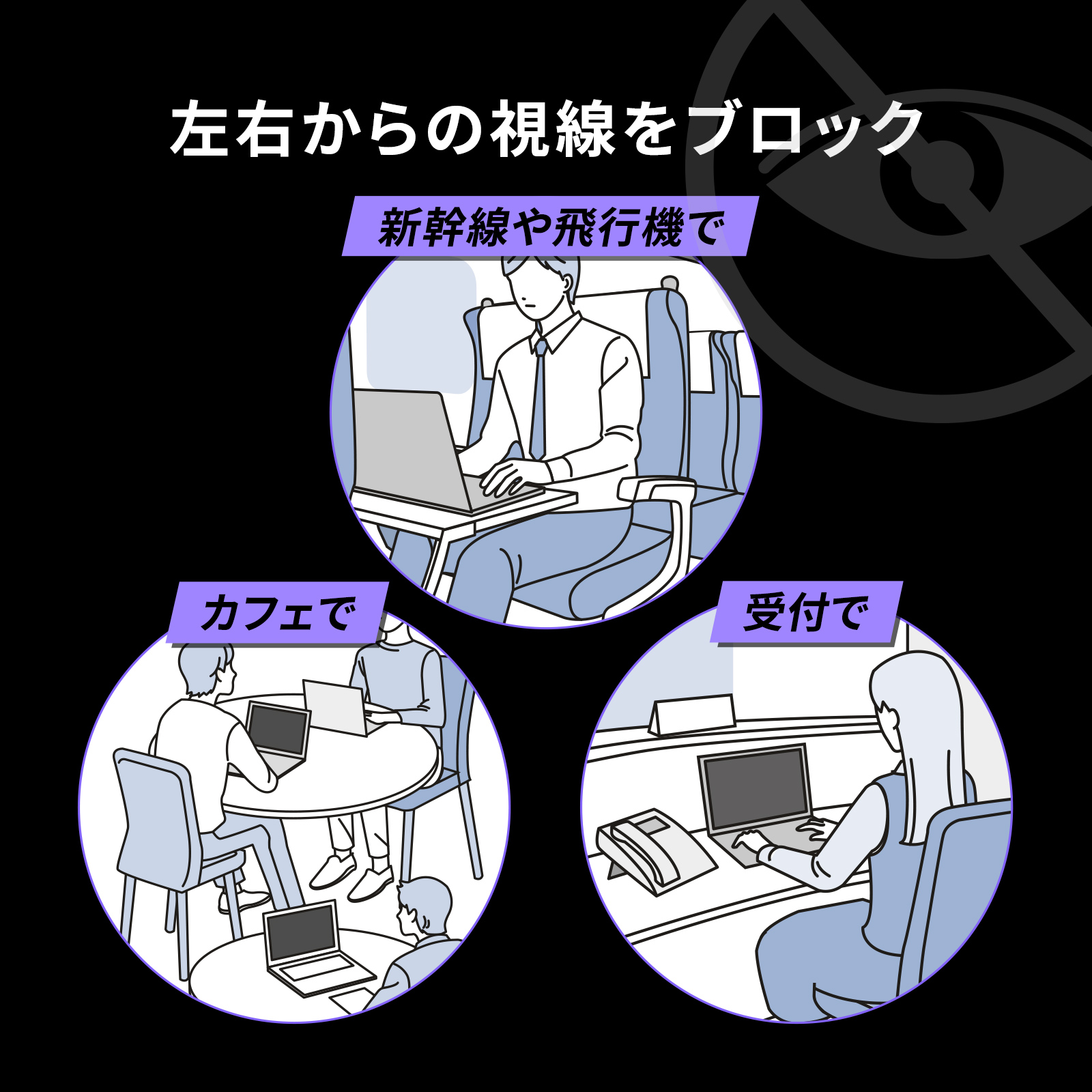 左右からの視線をブロック

新幹線や飛行機で

カフェで

受付で