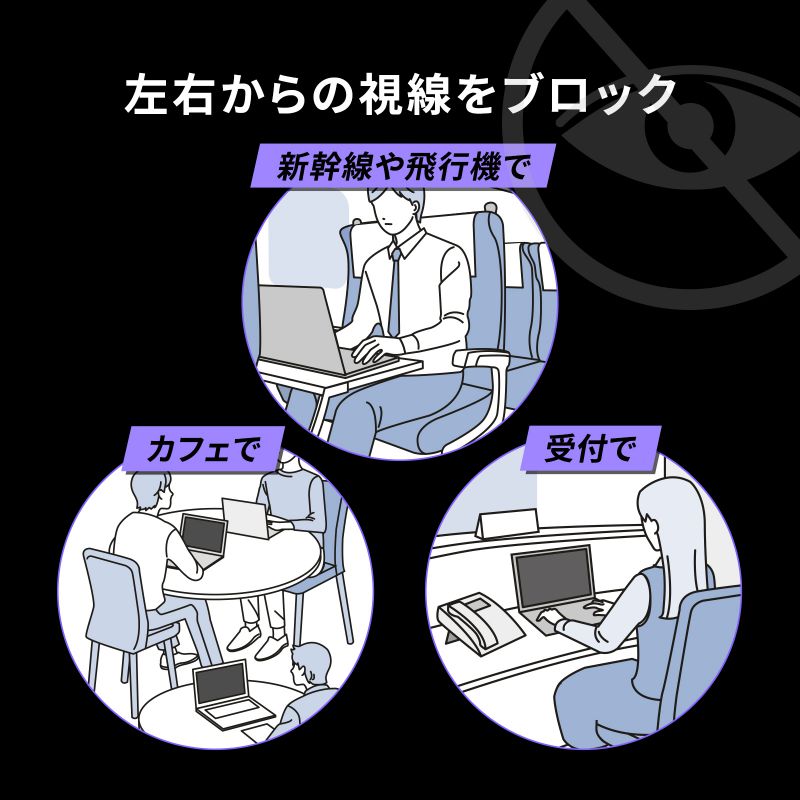 左右からの視線をブロック

新幹線や飛行機で

カフェで

受付で