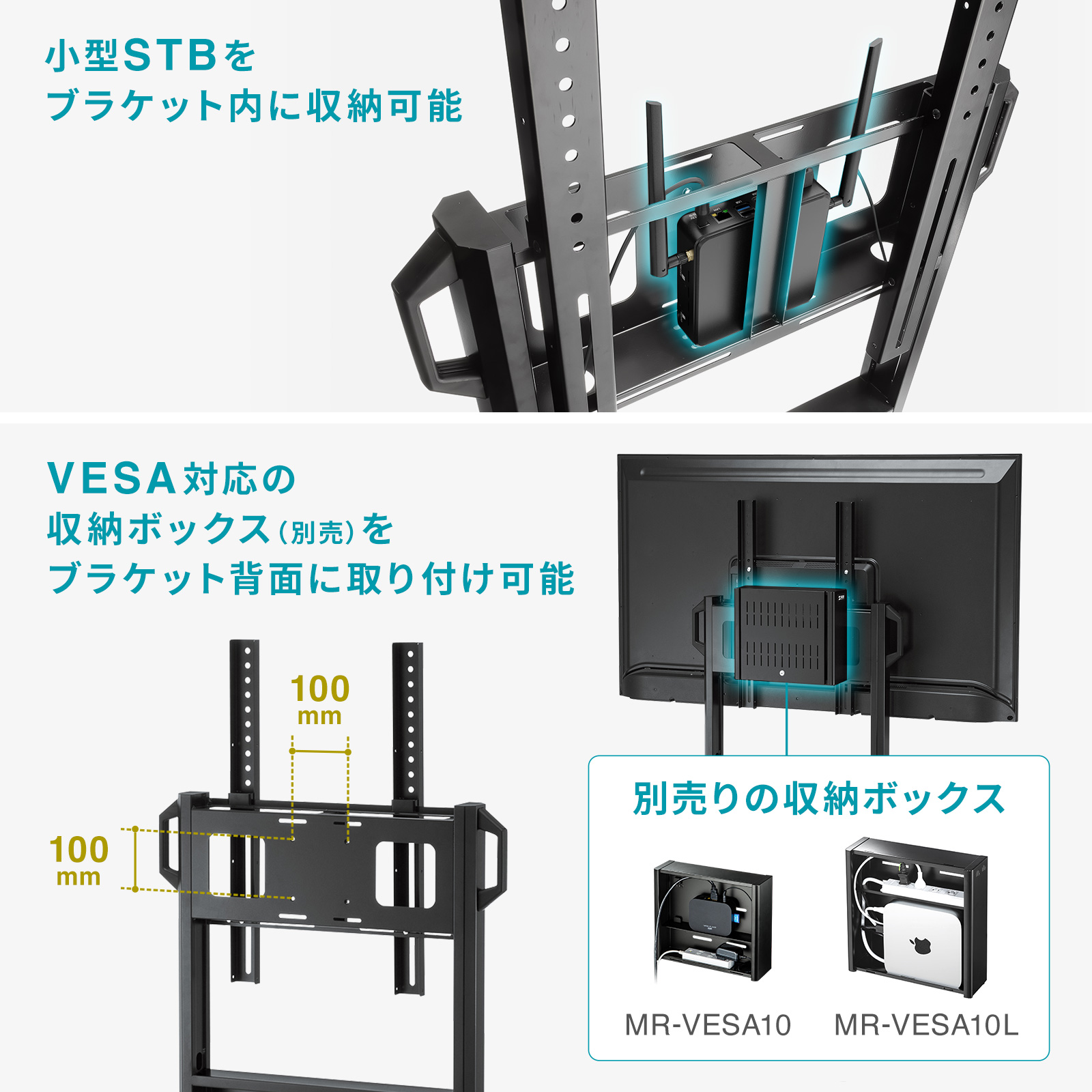 小型STBを
ブラケット内に収納可能

VESA対応の
収納ボックス(別売)を
ブラケット背面に取り付け可能

100 mm

100 mm

別売りの収納ボックス

MR-VESA10

MR-VESA10L