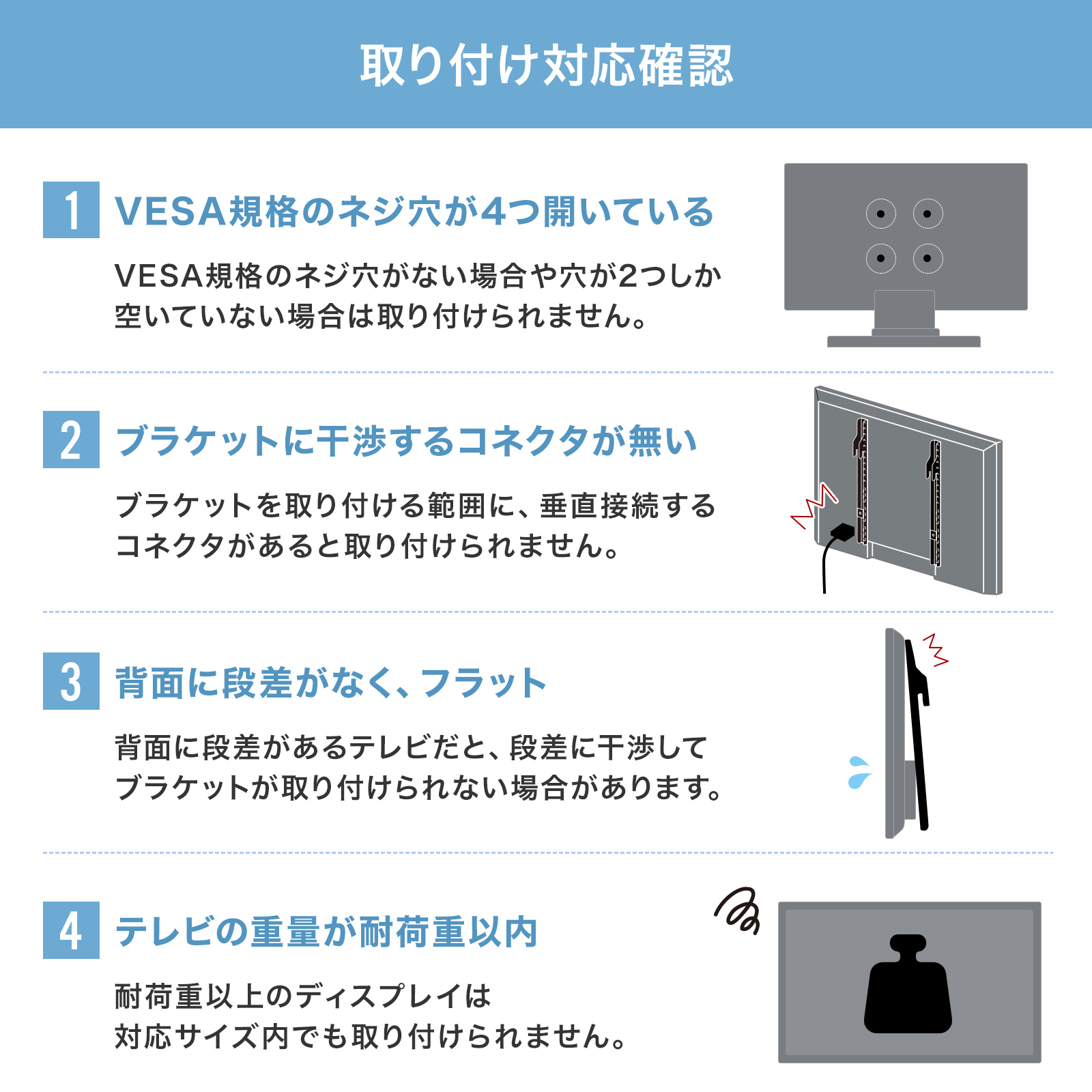 取り付け対応確認

1 VESA規格のネジ穴が4つ開いている

VESA規格のネジ穴がない場合や穴が2つしか空いていない場合は取り付けられません。

2 ブラケットに干渉するコネクタが無い

ブラケットを取り付ける範囲に、垂直接続するコネクタがあると取り付けられません。

3 背面に段差がなく、フラット

背面に段差があるテレビだと、段差に干渉してブラケットが取り付けられない場合があります。

4 テレビの重量が耐荷重以内

耐荷重以上のディスプレイは対応サイズ内でも取り付けられません。