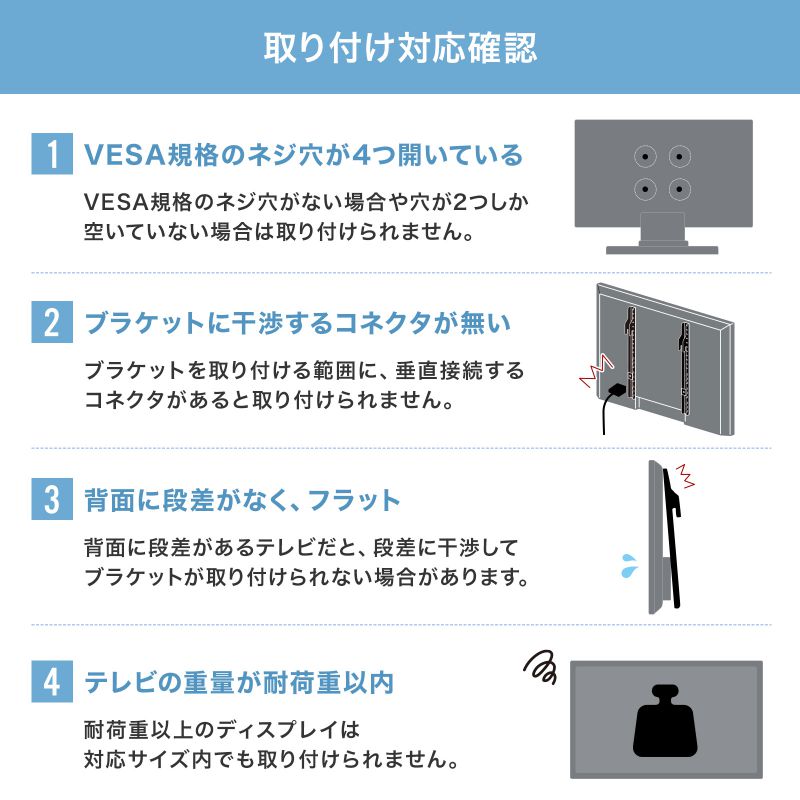 取り付け対応確認

1 VESA規格のネジ穴が4つ開いている

VESA規格のネジ穴がない場合や穴が2つしか空いていない場合は取り付けられません。

2 ブラケットに干渉するコネクタが無い

ブラケットを取り付ける範囲に、垂直接続するコネクタがあると取り付けられません。

3 背面に段差がなく、フラット

背面に段差があるテレビだと、段差に干渉してブラケットが取り付けられない場合があります。

4 テレビの重量が耐荷重以内

耐荷重以上のディスプレイは対応サイズ内でも取り付けられません。