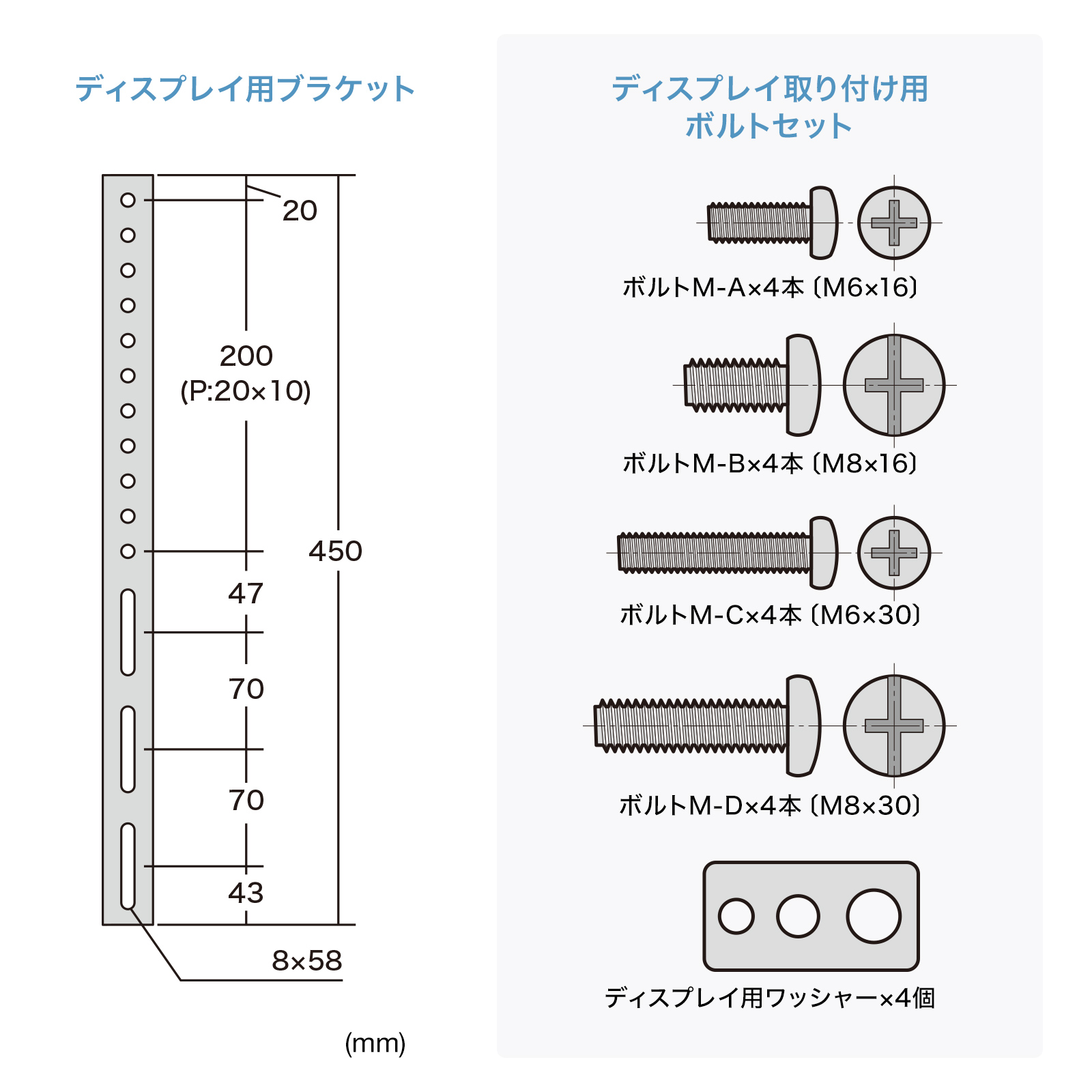 ディスプレイ用ブラケット

20

200
(P:20×10)

450

47

70

70

43

8×58

(mm)

ディスプレイ取り付け用
ボルトセット

ボルトM-A×4本〔M6×16〕

ボルトM-B×4本〔M8×16〕

ボルトM-C×4本〔M6×30〕

ボルトM-D×4本〔M8×30〕

ディスプレイ用ワッシャー×4個