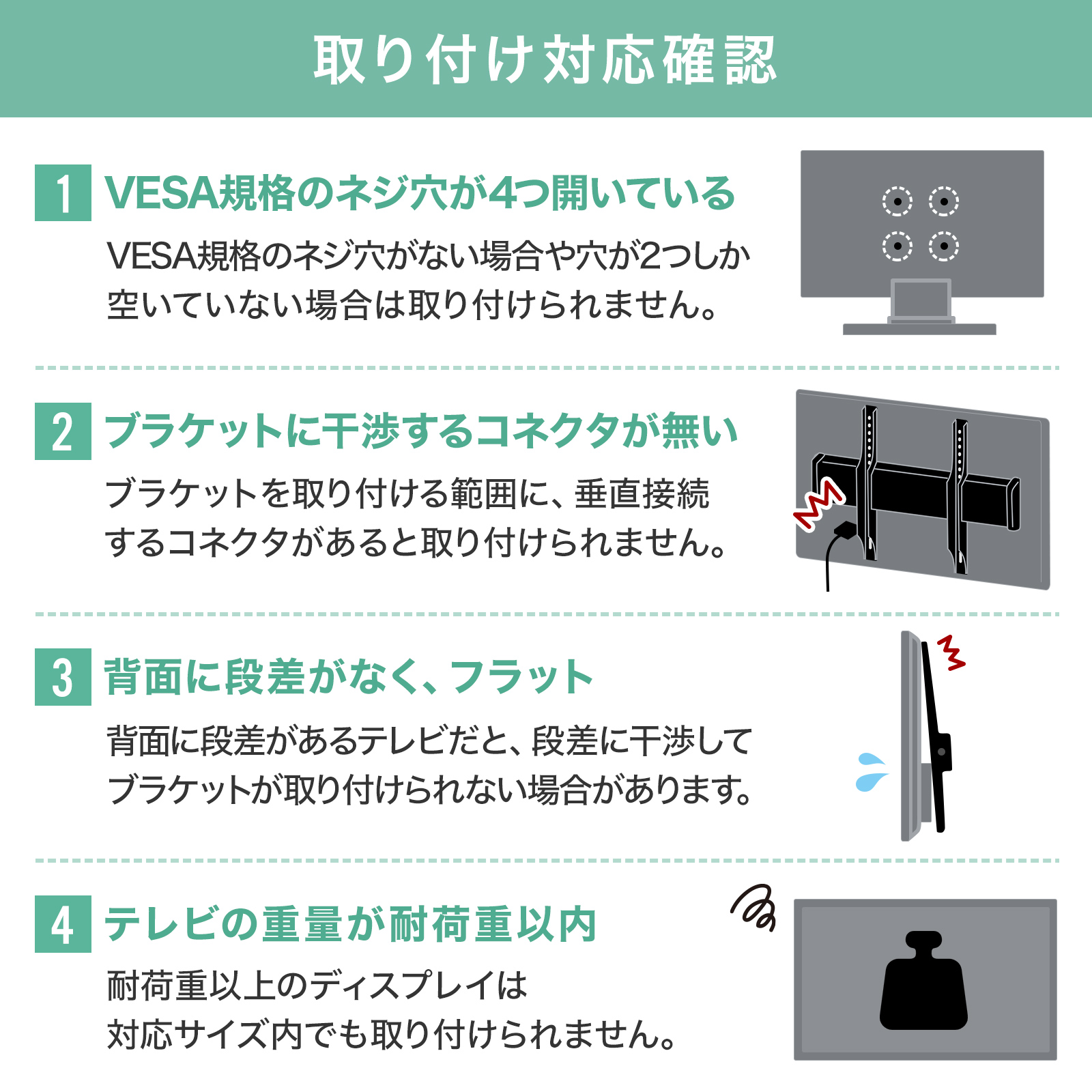 取り付け対応確認

1 VESA規格のネジ穴が4つ開いている

VESA規格のネジ穴がない場合や穴が2つしか空いていない場合は取り付けられません。

2 ブラケットに干渉するコネクタが無い

ブラケットを取り付ける範囲に、垂直接続するコネクタがあると取り付けられません。

3 背面に段差がなく、フラット

背面に段差があるテレビだと、段差に干渉してブラケットが取り付けられない場合があります。

4 テレビの重量が耐荷重以内

耐荷重以上のディスプレイは対応サイズ内でも取り付けられません。