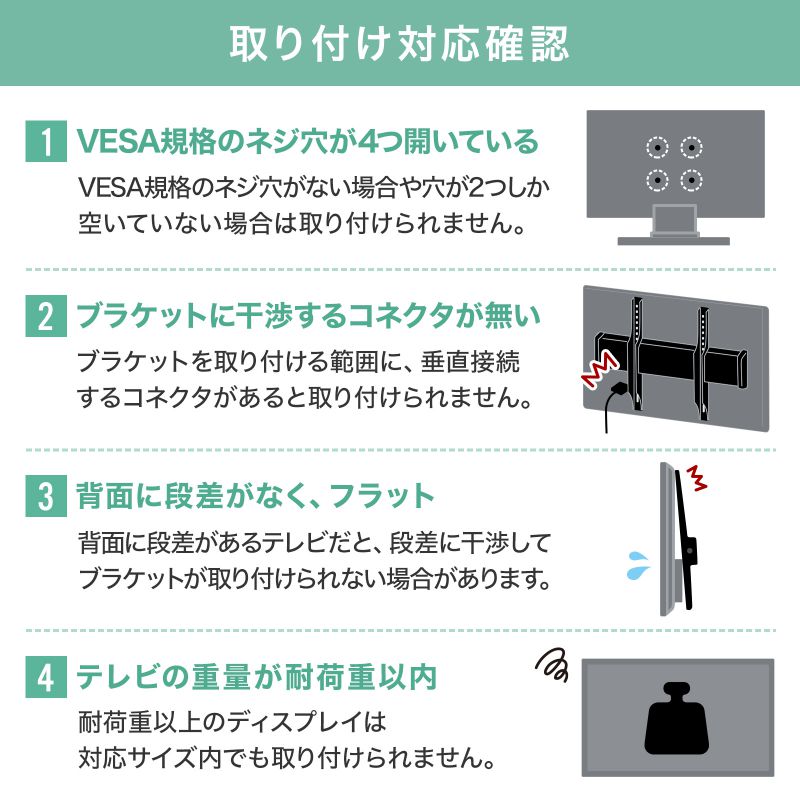 取り付け対応確認

1 VESA規格のネジ穴が4つ開いている

VESA規格のネジ穴がない場合や穴が2つしか空いていない場合は取り付けられません。

2 ブラケットに干渉するコネクタが無い

ブラケットを取り付ける範囲に、垂直接続するコネクタがあると取り付けられません。

3 背面に段差がなく、フラット

背面に段差があるテレビだと、段差に干渉してブラケットが取り付けられない場合があります。

4 テレビの重量が耐荷重以内

耐荷重以上のディスプレイは対応サイズ内でも取り付けられません。