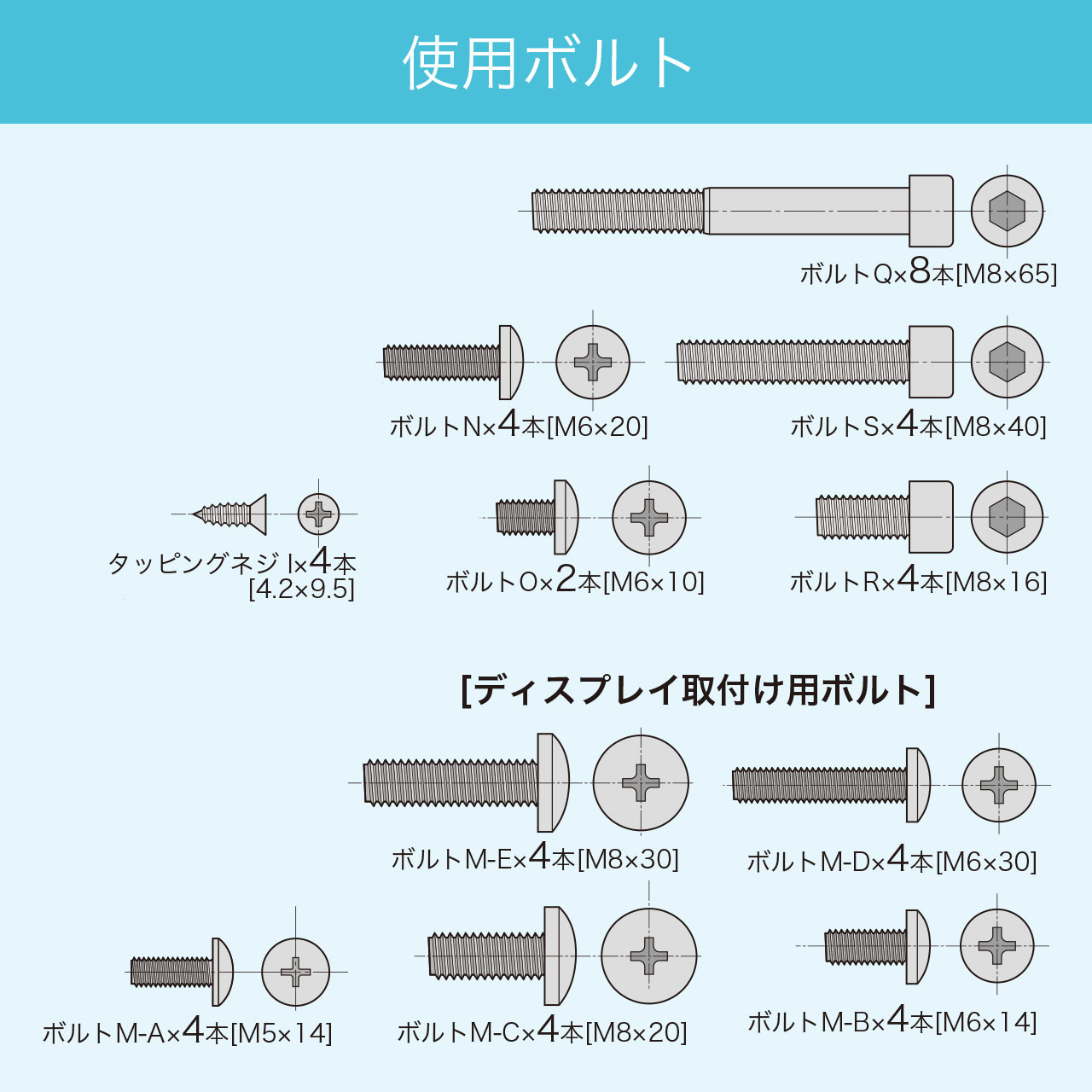 使用ボルト

ボルトQ×8本[M8×65]

ボルトN×4本[M6×20]

ボルトS×4本[M8×40]

タッピングネジ I×4本 [4.2×9.5]

ボルトO×2本[M6×10]

ボルトR×4本[M8×16]

[ディスプレイ取付け用ボルト]

ボルトM-E×4本[M8×30]

ボルトM-D×4本[M6×30]

ボルトM-A×4本[M5×14]

ボルトM-C×4本[M8×20]

ボルトM-B×4本[M6×14]