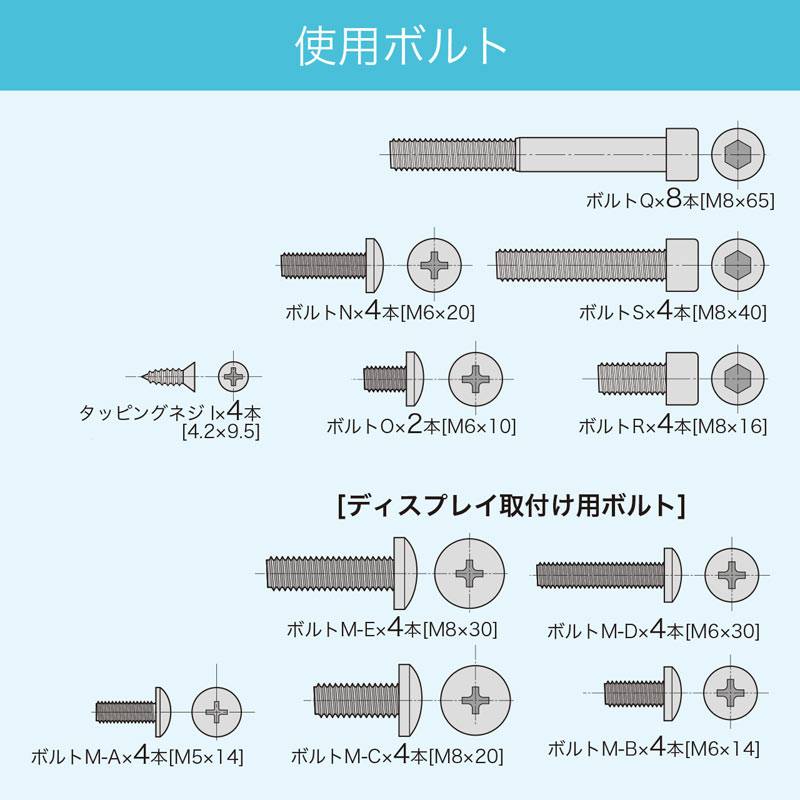 使用ボルト

ボルトQ×8本[M8×65]

ボルトN×4本[M6×20]

ボルトS×4本[M8×40]

タッピングネジ I×4本 [4.2×9.5]

ボルトO×2本[M6×10]

ボルトR×4本[M8×16]

[ディスプレイ取付け用ボルト]

ボルトM-E×4本[M8×30]

ボルトM-D×4本[M6×30]

ボルトM-A×4本[M5×14]

ボルトM-C×4本[M8×20]

ボルトM-B×4本[M6×14]