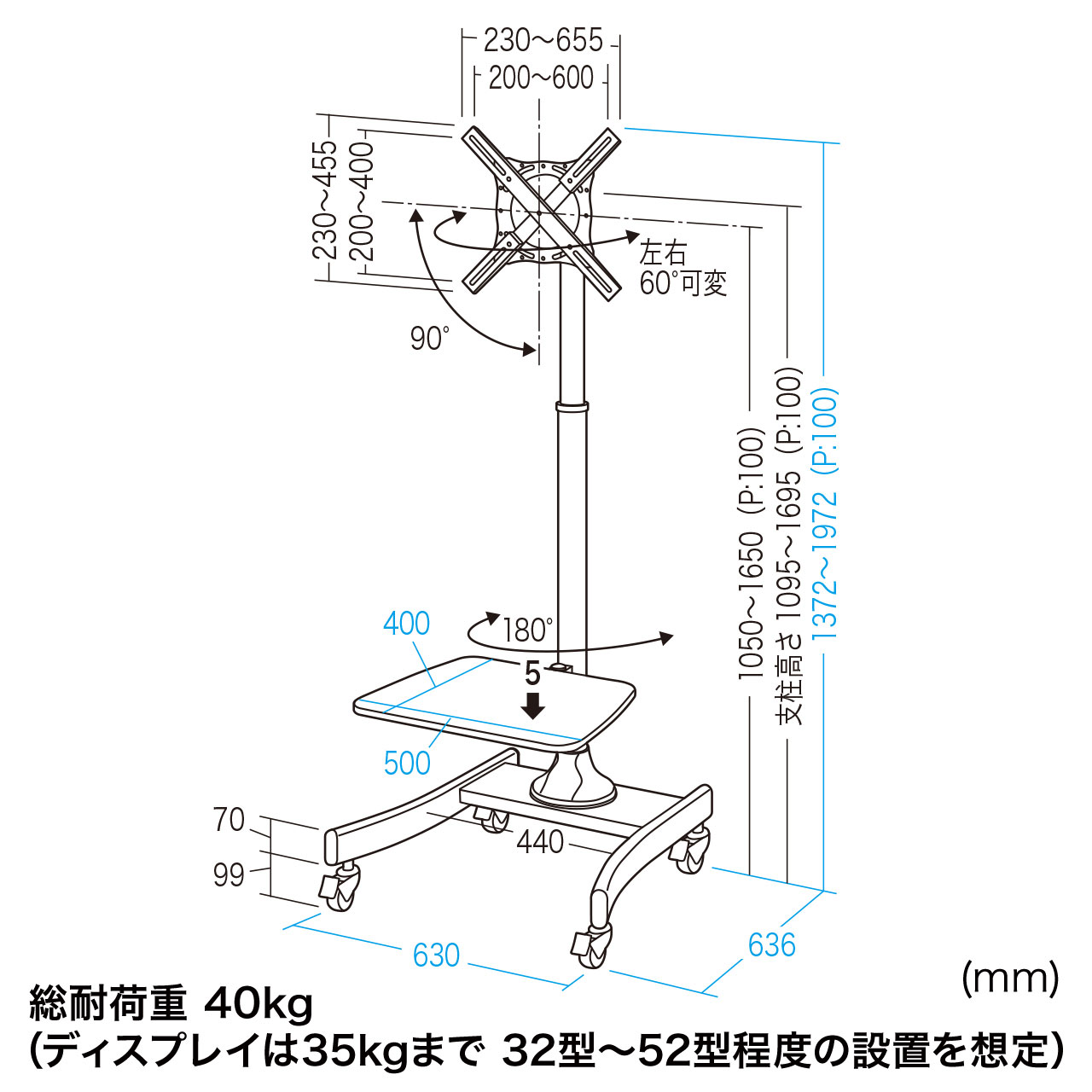 230～655
200～600
230～455
200～400
左右
60°可変
90°
1050～1650（P:100）
支柱高さ 1095～1695（P:100）
1372～1972（P:100）
400
180°
5
500
70
99
440
630
636
(mm)
総耐荷重 40kg
(ディスプレイは35kgまで 32型～52型程度の設置を想定)