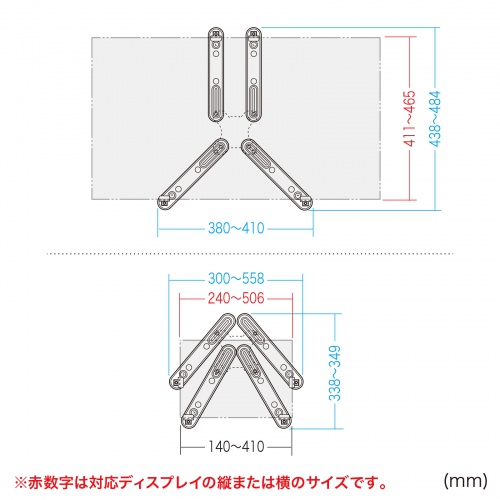 411~465
438~484
380~410
300~558
240~506
338~349
140~410
※赤数字は対応ディスプレイの縦または横のサイズです。
(mm)